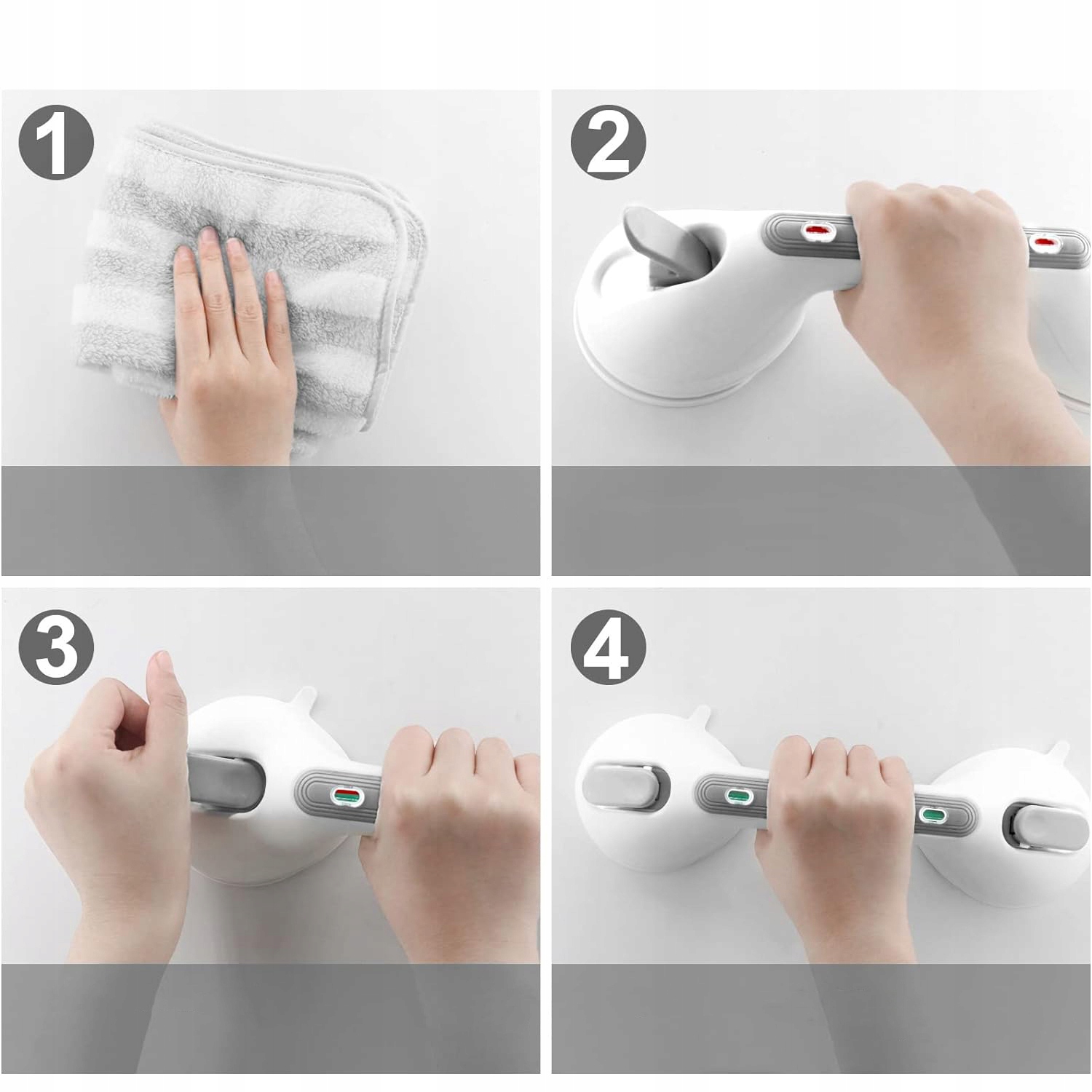 1

2

3

4