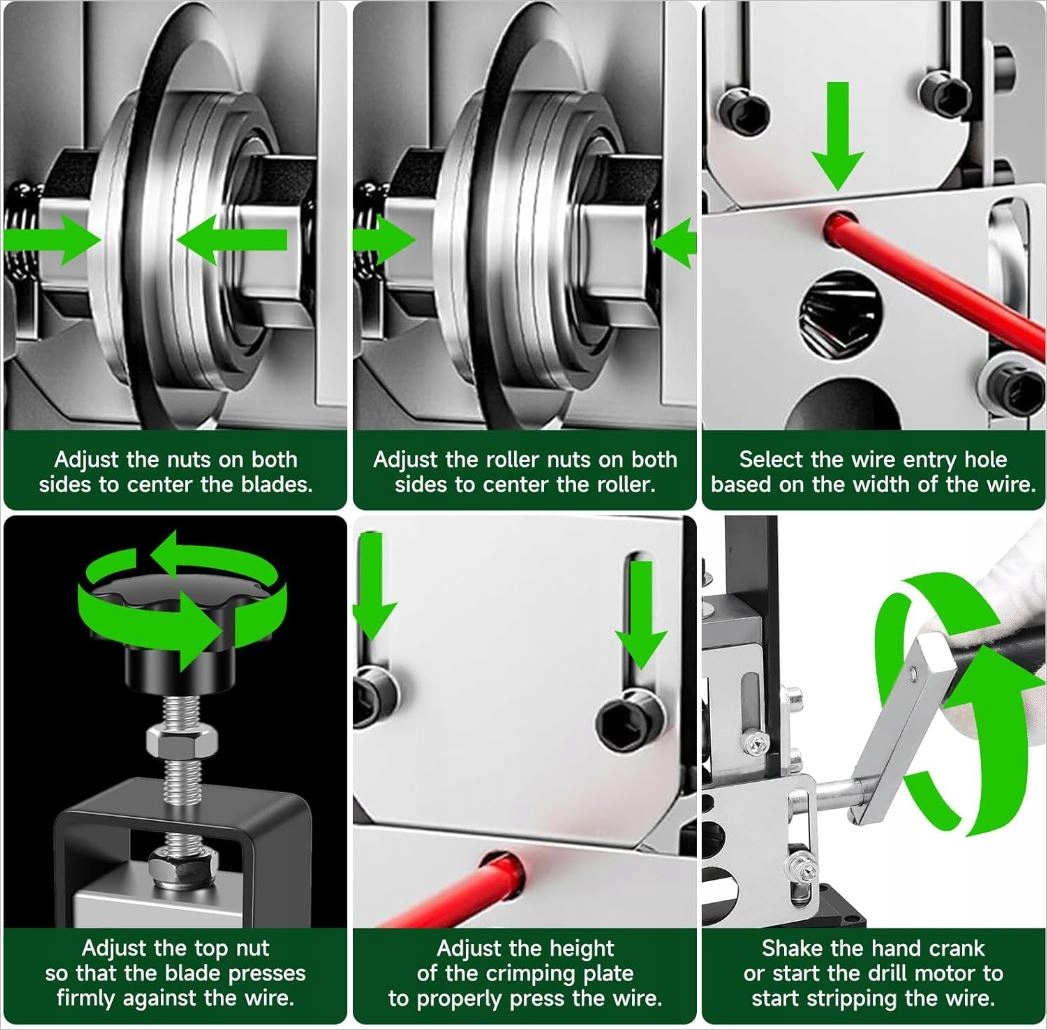 Adjust the nuts on both sides to center the blades.

Adjust the roller nuts on both sides to center the roller.

Select the wire entry hole based on the width of the wire.

Adjust the top nut so that the blade presses firmly against the wire.

Adjust the height of the crimping plate to properly press the wire.

Shake the hand crank or start the drill motor to start stripping the wire.