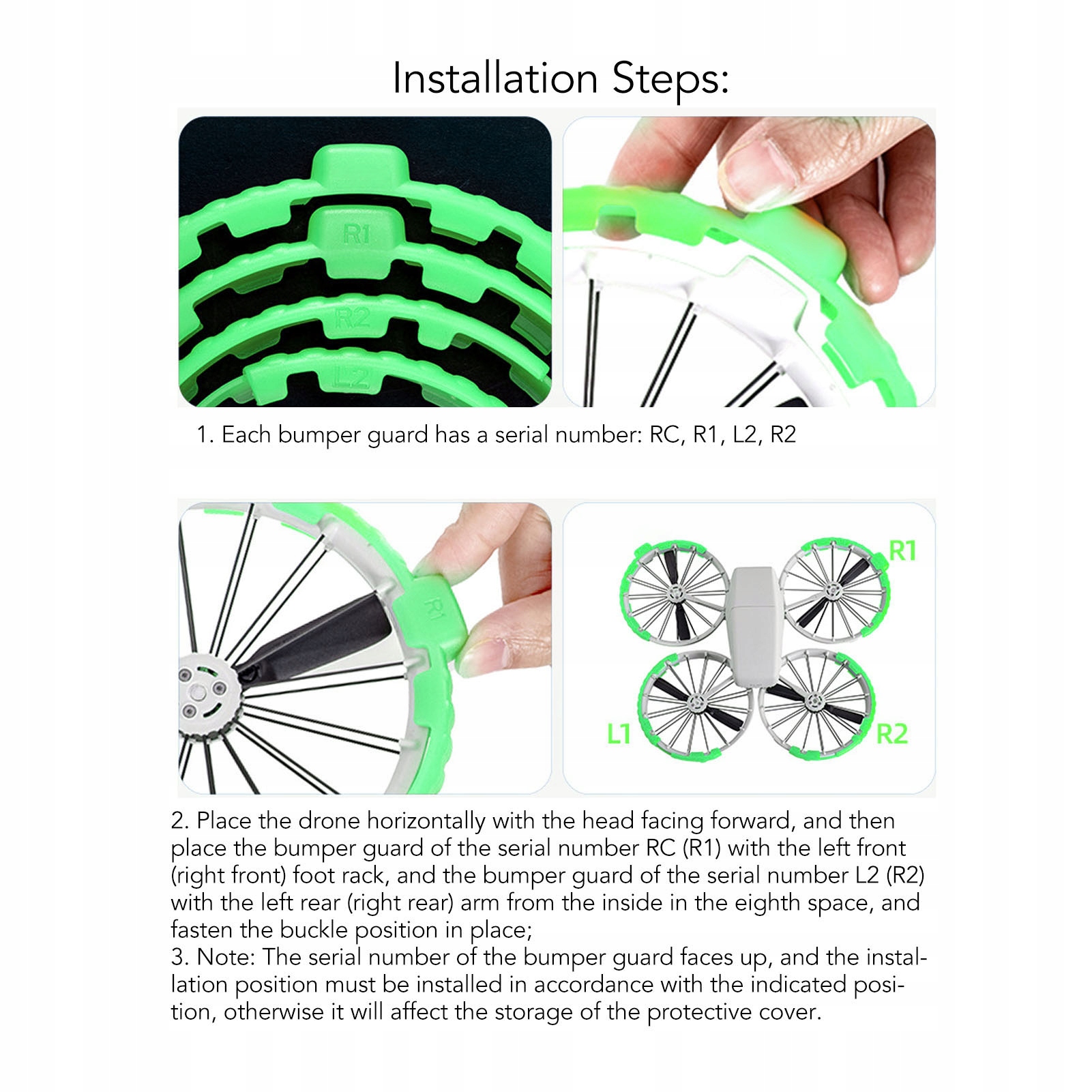 Installation Steps:

R1
R2
L2

1. Each bumper guard has a serial number: RC, R1, L2, R2

R1

R1
L1
R2

2. Place the drone horizontally with the head facing forward, and then place the bumper guard of the serial number RC (R1) with the left front (right front) foot rack, and the bumper guard of the serial number L2 (R2) with the left rear (right rear) arm from the inside in the eighth space, and fasten the buckle position in place;
3. Note: The serial number of the bumper guard faces up, and the installation position must be installed in accordance with the indicated position, otherwise it will affect the storage of the protective cover.