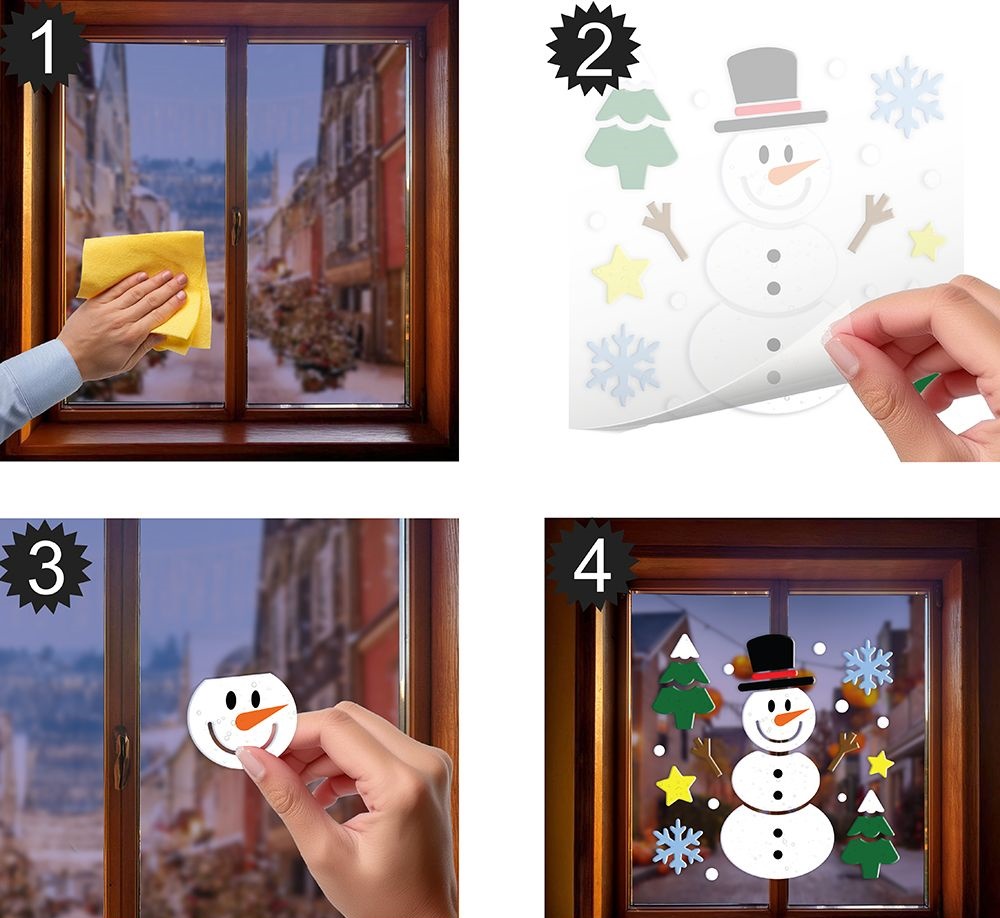 1

2

3

4