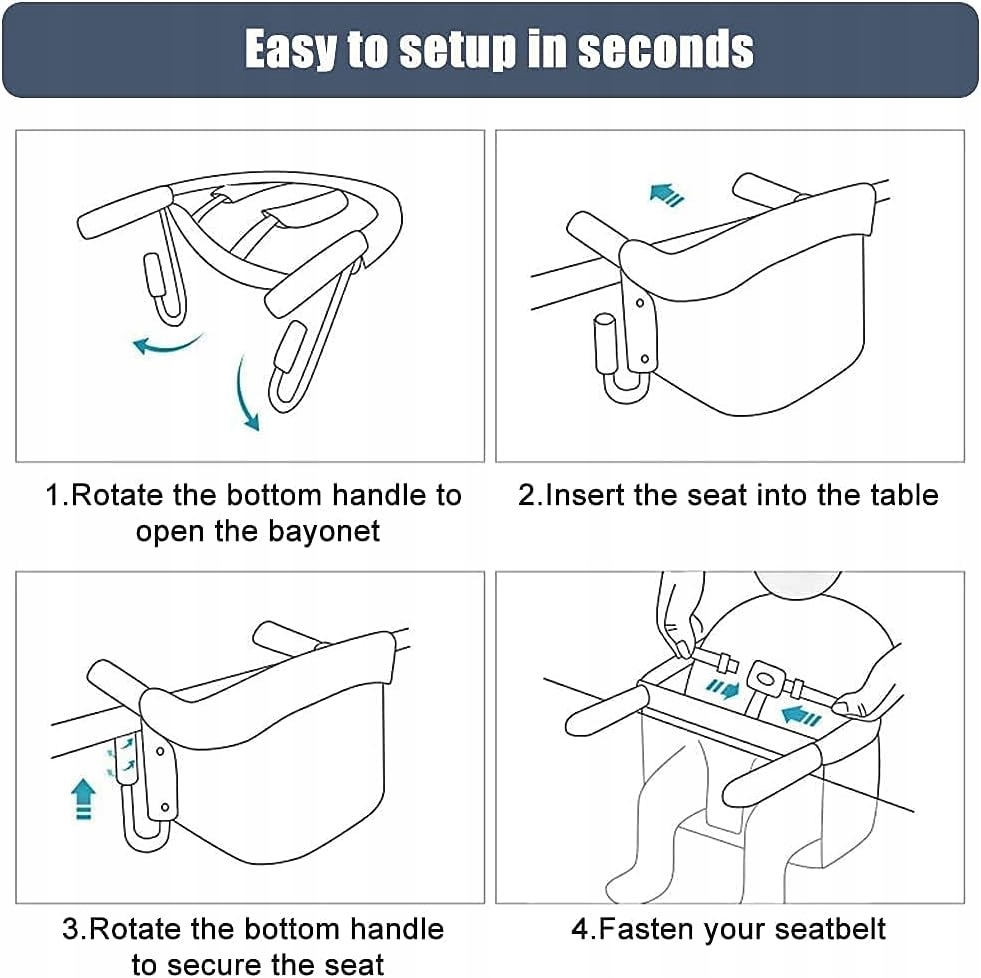 Easy to setup in seconds

1.Rotate the bottom handle to open the bayonet

2.Insert the seat into the table

3.Rotate the bottom handle to secure the seat

4.Fasten your seatbelt