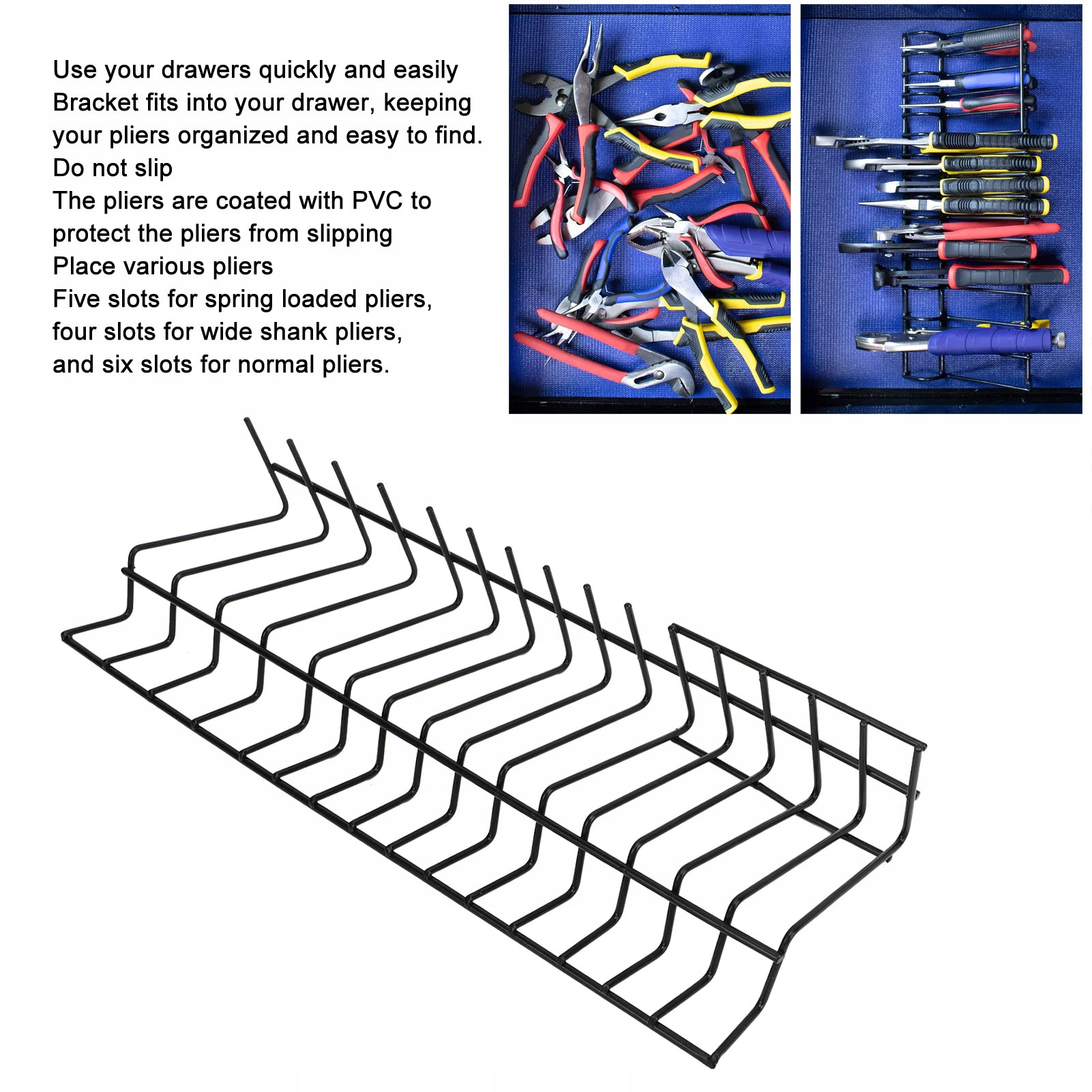 Use your drawers quickly and easily
Bracket fits into your drawer, keeping your pliers organized and easy to find.
Do not slip
The pliers are coated with PVC to protect the pliers from slipping
Place various pliers
Five slots for spring loaded pliers, four slots for wide shank pliers, and six slots for normal pliers.