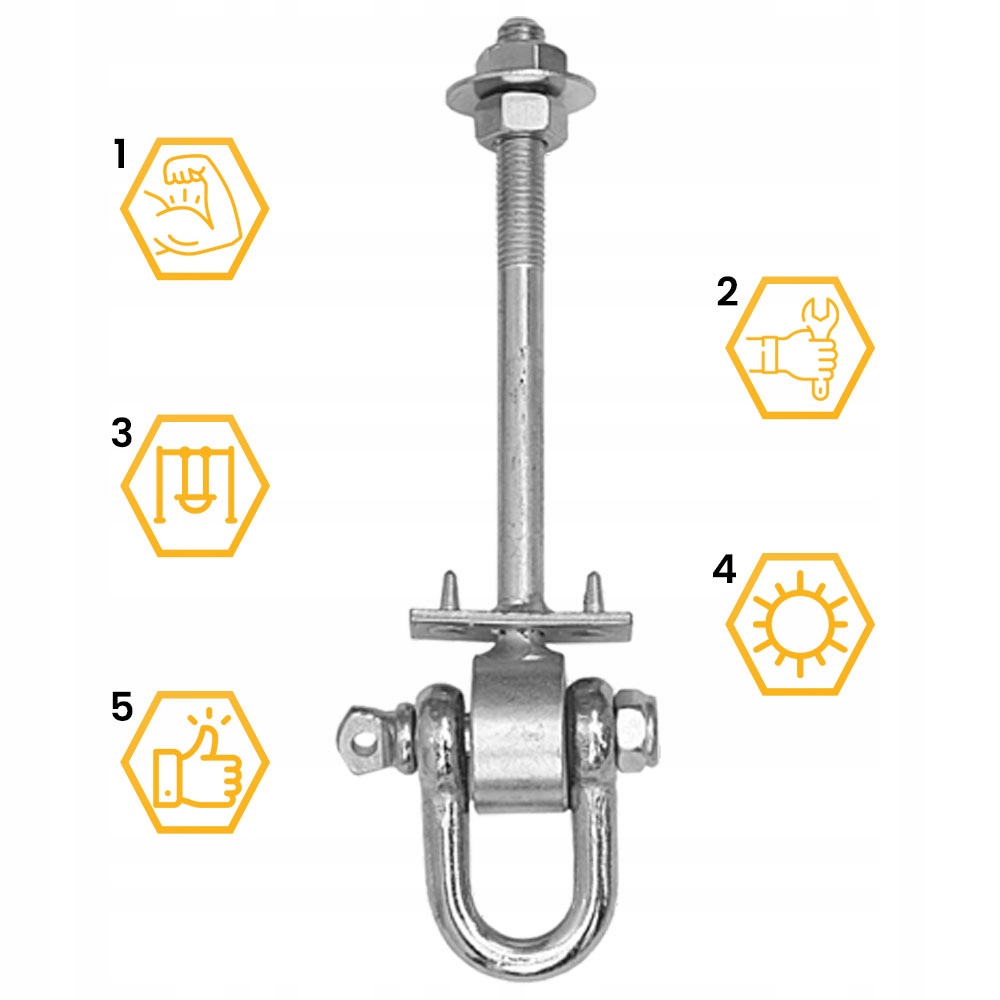 1

2

3

4

5