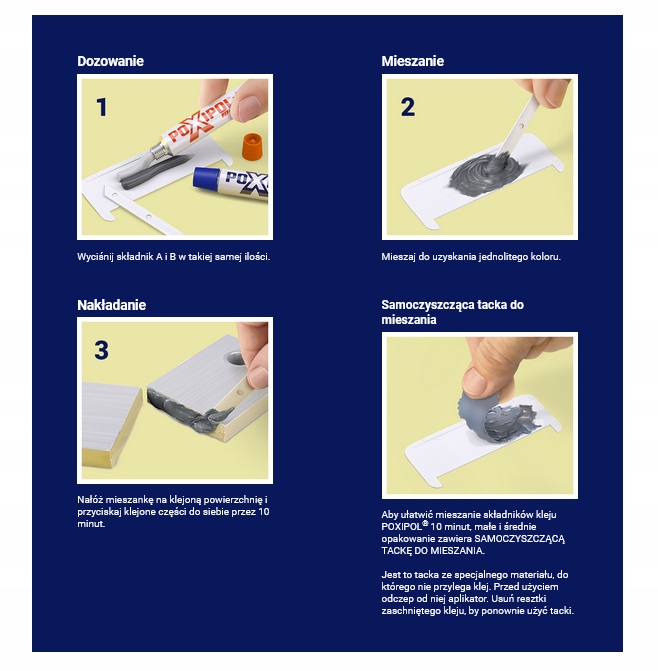 Dozowanie

1

POXIPOL

POX

Wyciśnij składnik A i B w takiej samej ilości.

Mieszanie

2

Mieszaj do uzyskania jednolitego koloru.

Nakładanie

3

Nałóż mieszankę na klejoną powierzchnię i przyciskaj klejone części do siebie przez 10 minut.

Samoczyszcząca tacka do mieszania

Aby ułatwić mieszanie składników kleju POXIPOL® 10 minut, małe i średnie opakowanie zawiera SAMOCZYSZCZĄCĄ TACKĘ DO MIESZANIA.

Jest to tacka ze specjalnego materiału, do którego nie przylega klej. Przed użyciem odczep od niej aplikator. Usuń resztki zaschniętego kleju, by ponownie użyć tacki.