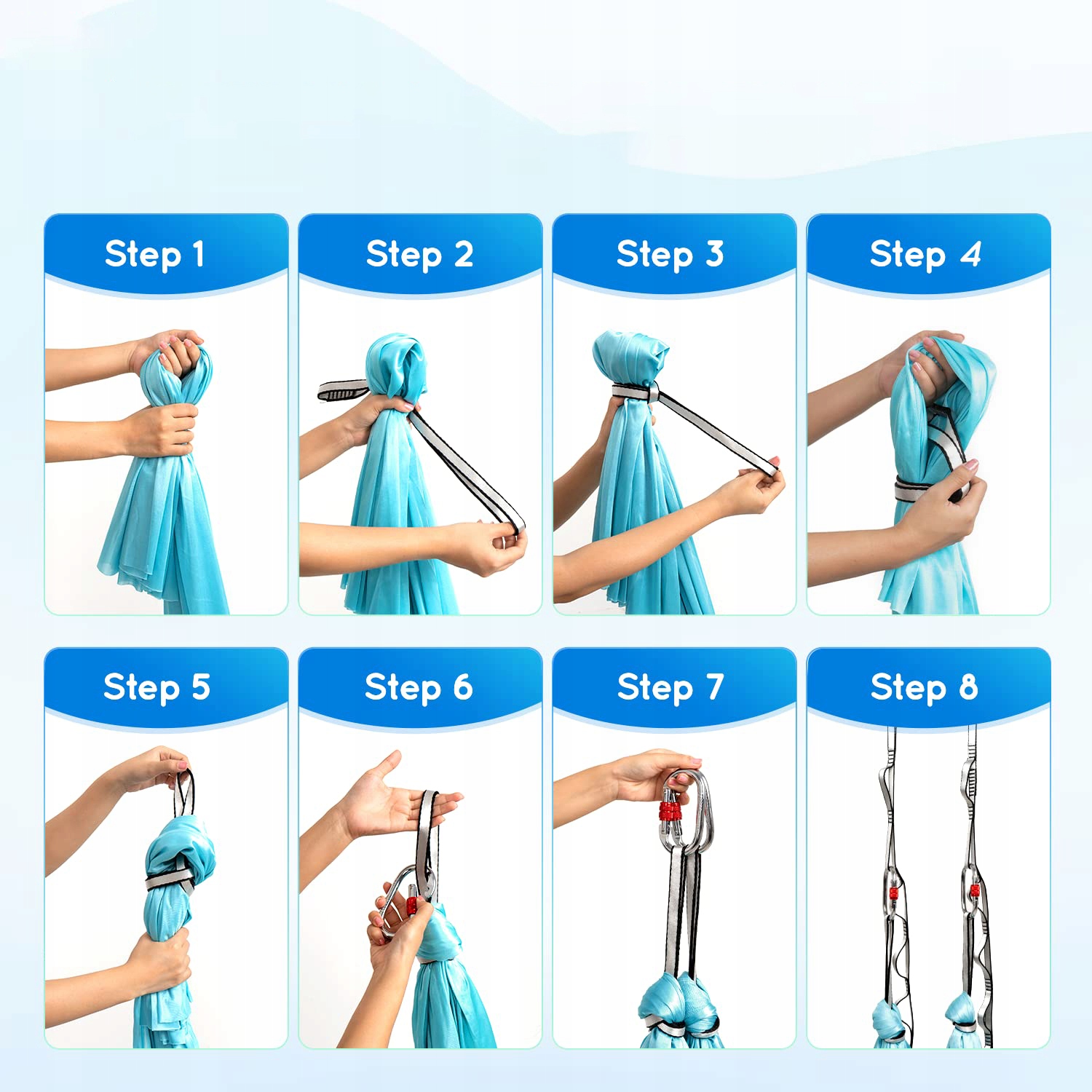 Step 1

Step 2

Step 3

Step 4

Step 5

Step 6

Step 7

Step 8