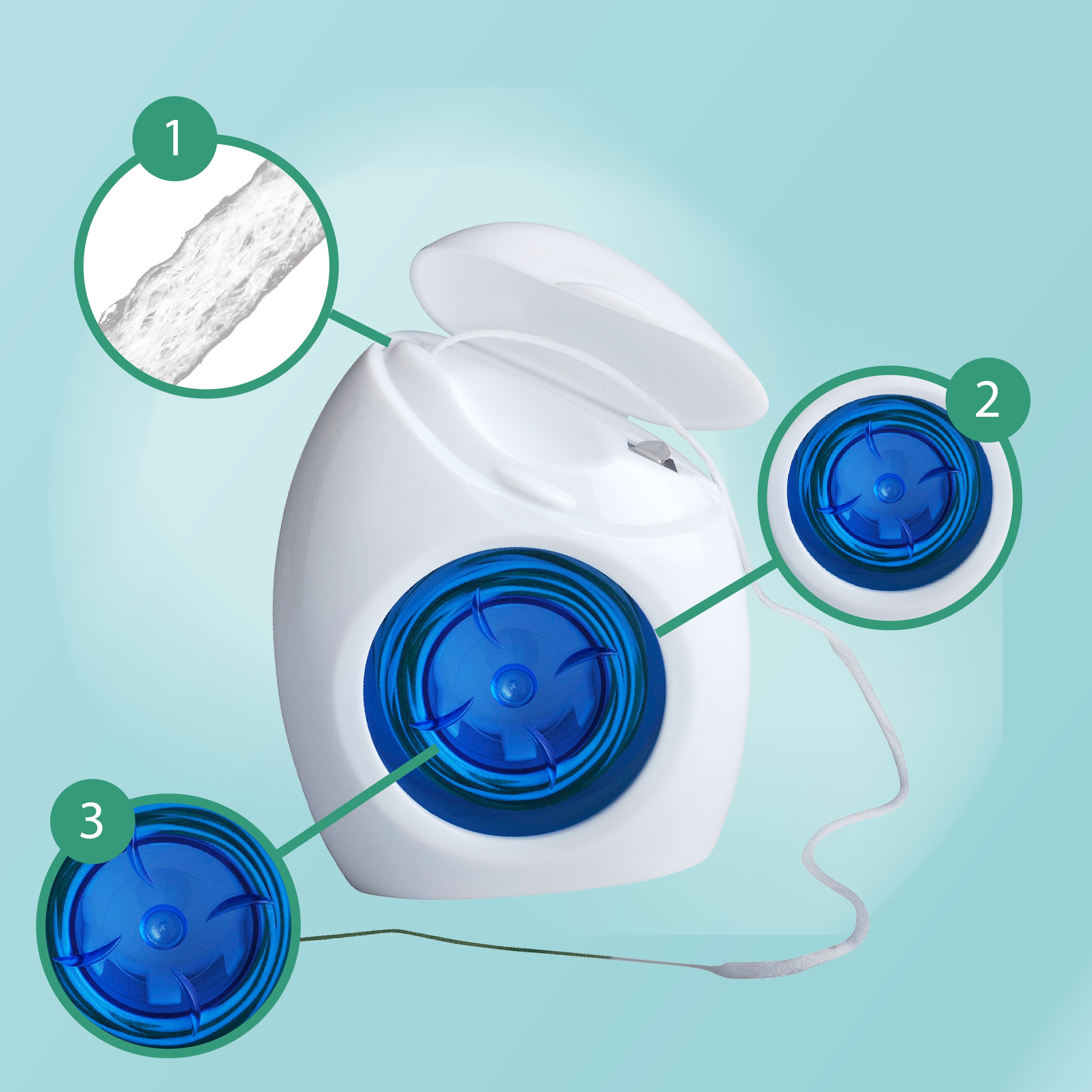 1

2

3