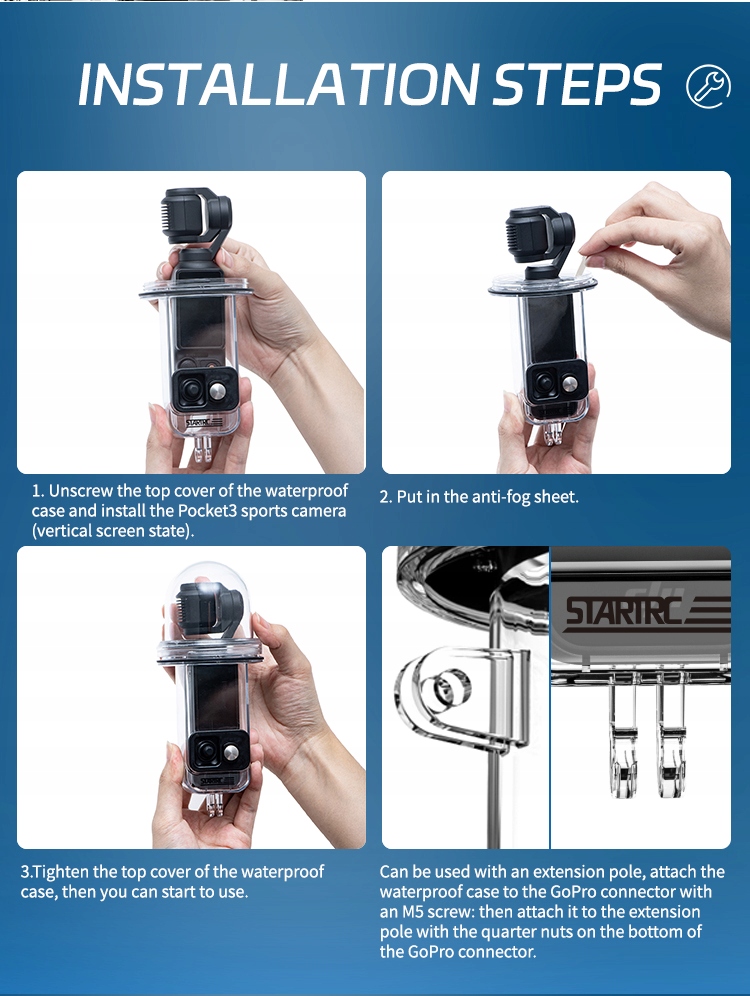 INSTALLATION STEPS

1. Unscrew the top cover of the waterproof case and install the Pocket3 sports camera (vertical screen state).

2. Put in the anti-fog sheet.

STARTRC

3.Tighten the top cover of the waterproof case, then you can start to use.

Can be used with an extension pole, attach the waterproof case to the GoPro connector with an M5 screw: then attach it to the extension pole with the quarter nuts on the bottom of the GoPro connector.