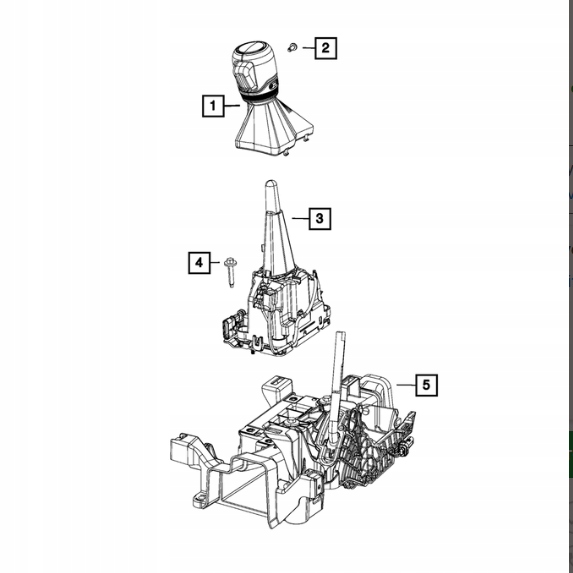 2
1
3
4
5