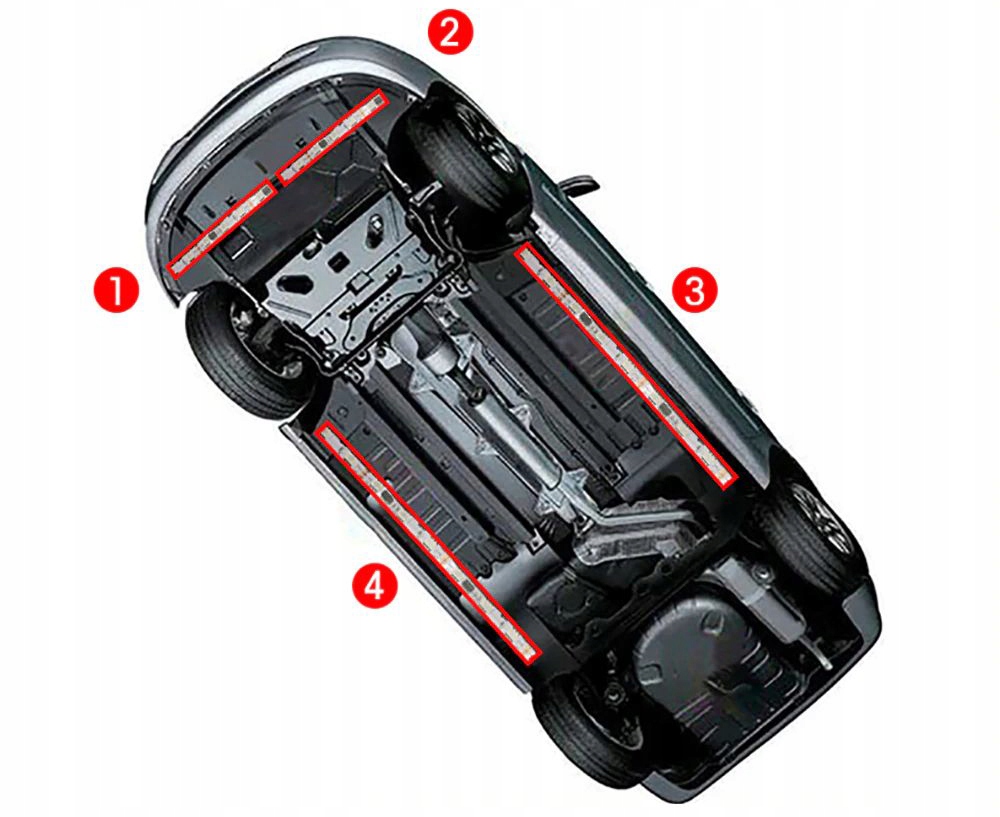 2
1
3
4