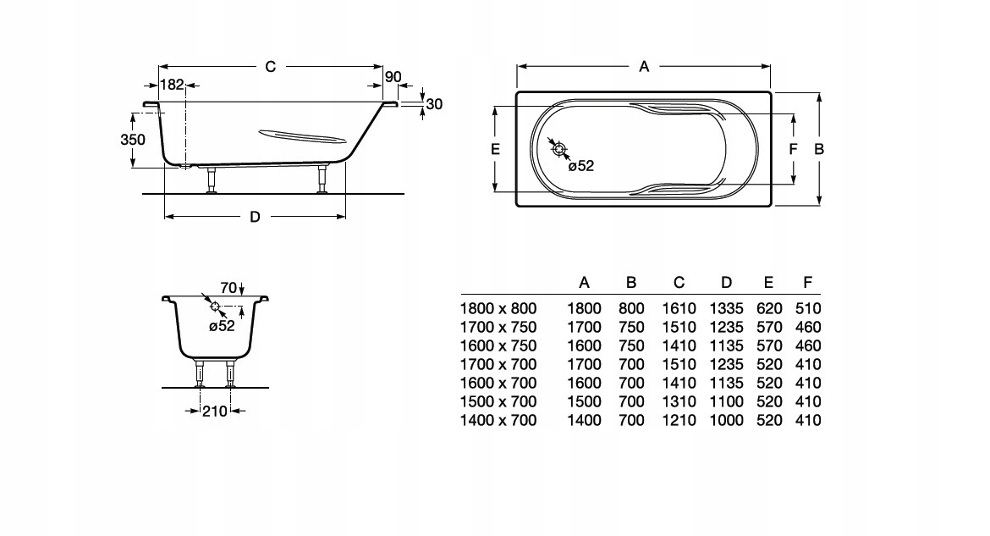 C
182
90
30
350
D
A
E
ø52
F
B
70
ø52
210

| | A | B | C | D | E | F |
|---|---|---|---|---|---|---|
| 1800 x 800 | 1800 | 800 | 1610 | 1335 | 620 | 510 |
| 1700 x 750 | 1700 | 750 | 1510 | 1235 | 570 | 460 |
| 1600 x 750 | 1600 | 750 | 1410 | 1135 | 570 | 460 |
| 1700 x 700 | 1700 | 700 | 1510 | 1235 | 520 | 410 |
| 1600 x 700 | 1600 | 700 | 1410 | 1135 | 520 | 410 |
| 1500 x 700 | 1500 | 700 | 1310 | 1100 | 520 | 410 |
| 1400 x 700 | 1400 | 700 | 1210 | 1000 | 520 | 410 |