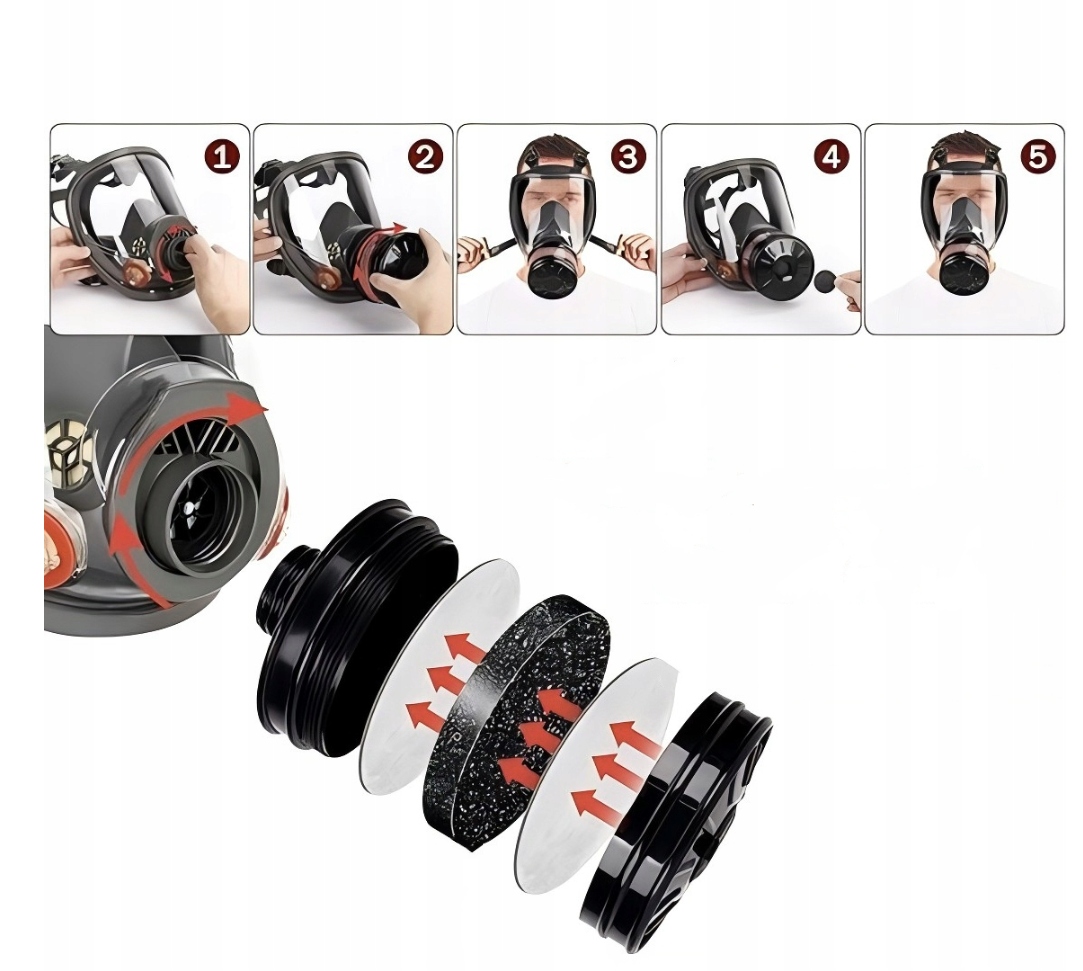 1
2
3
4
5