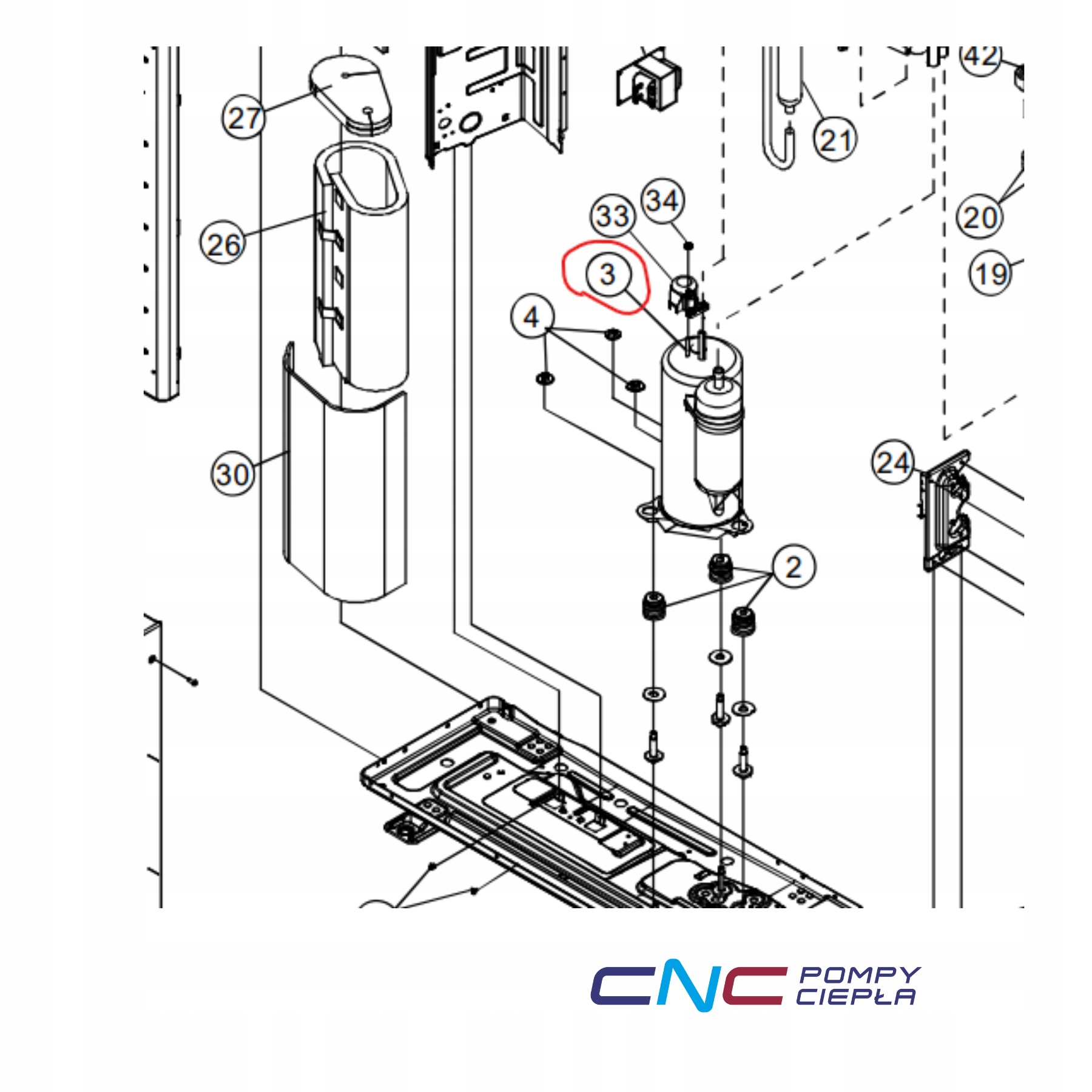 42
27
21
34
33
20
26
3
19
4
30
24
2

CNC POMPY CIEPŁA