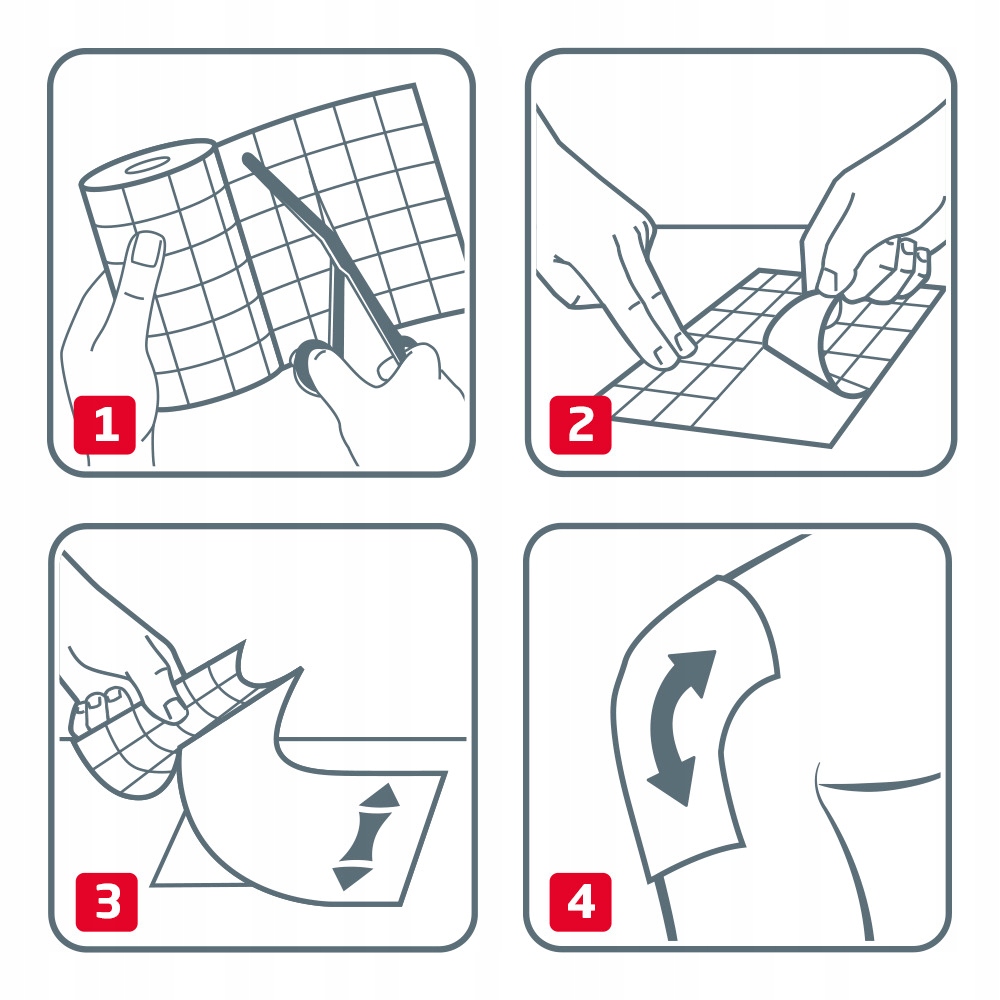 1

2

3

4