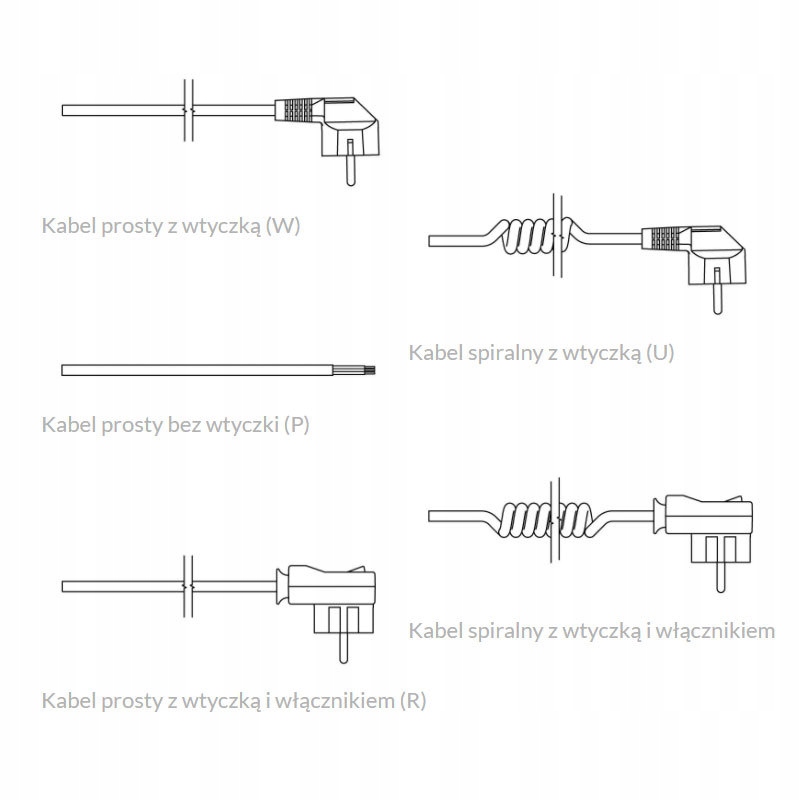 Kabel prosty z wtyczką (W)

Kabel spiralny z wtyczką (U)

Kabel prosty bez wtyczki (P)

Kabel spiralny z wtyczką i włącznikiem

Kabel prosty z wtyczką i włącznikiem (R)