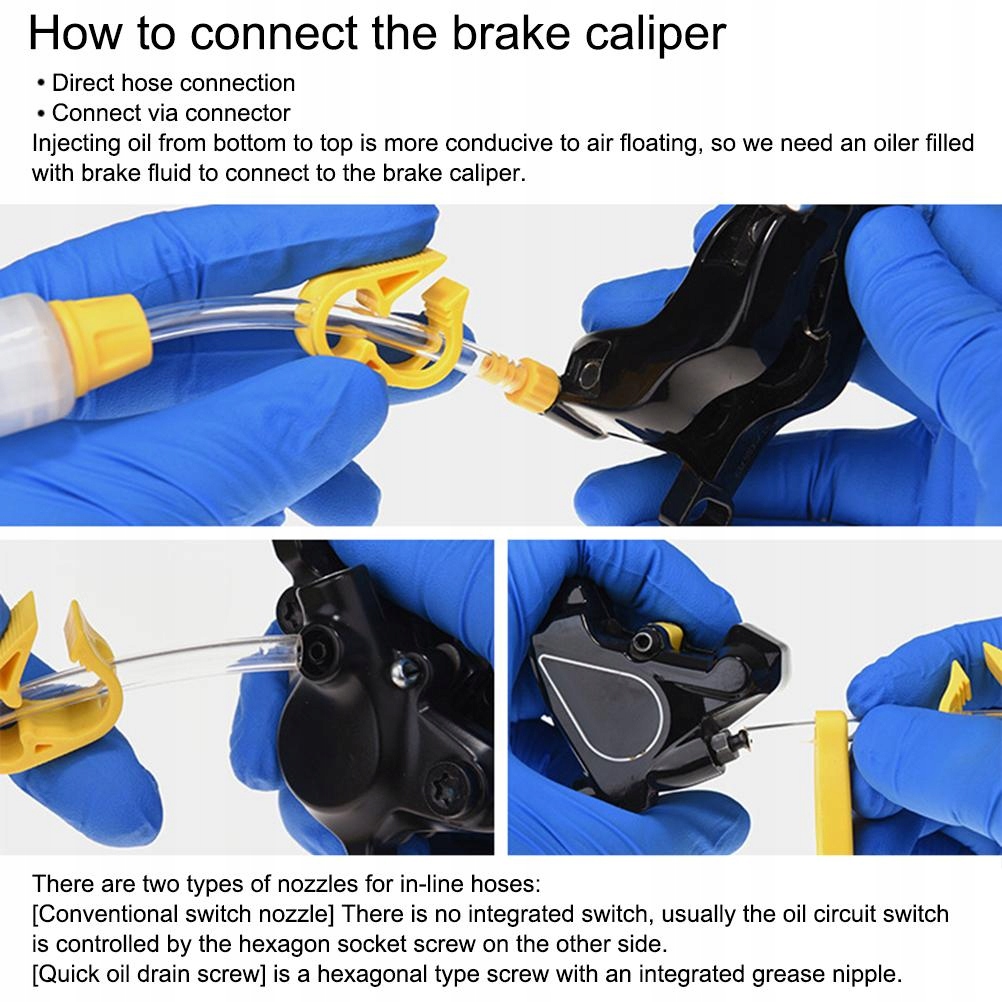 How to connect the brake caliper

• Direct hose connection
• Connect via connector
Injecting oil from bottom to top is more conducive to air floating, so we need an oiler filled with brake fluid to connect to the brake caliper.

There are two types of nozzles for in-line hoses:
[Conventional switch nozzle] There is no integrated switch, usually the oil circuit switch is controlled by the hexagon socket screw on the other side.
[Quick oil drain screw] is a hexagonal type screw with an integrated grease nipple.