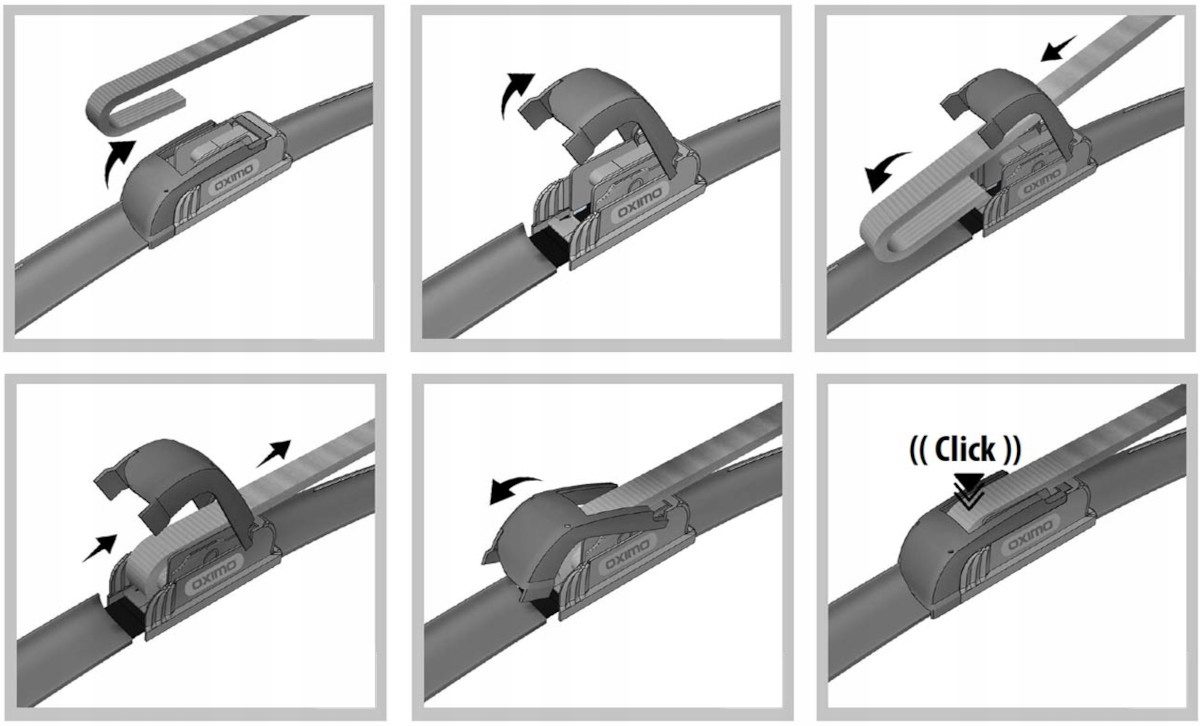 OXIMO

OXIMO

OXIMO

OXIMO

OXIMO

(( Click ))

OXIMO