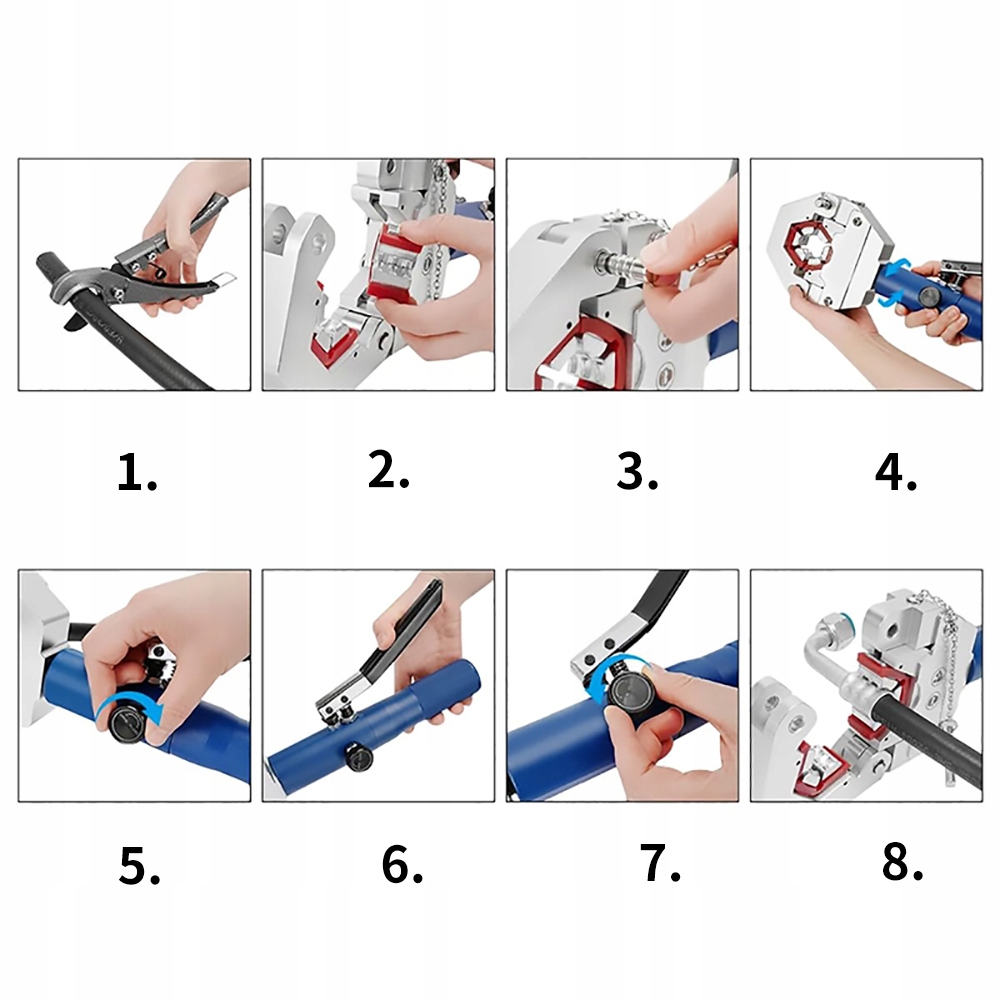 1.

2.

3.

4.

5.

6.

7.

8.