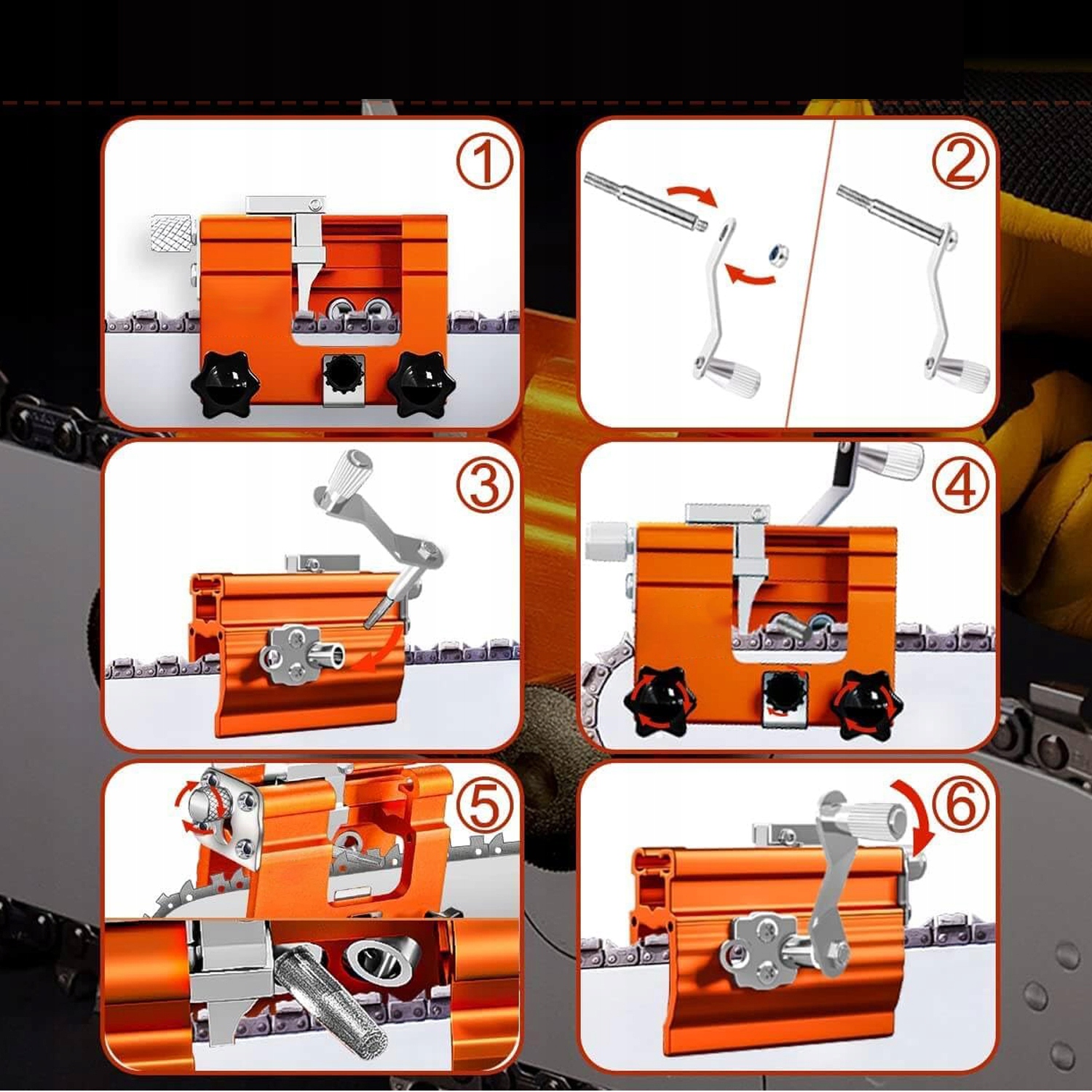 ①

②

③

④

⑤

⑥