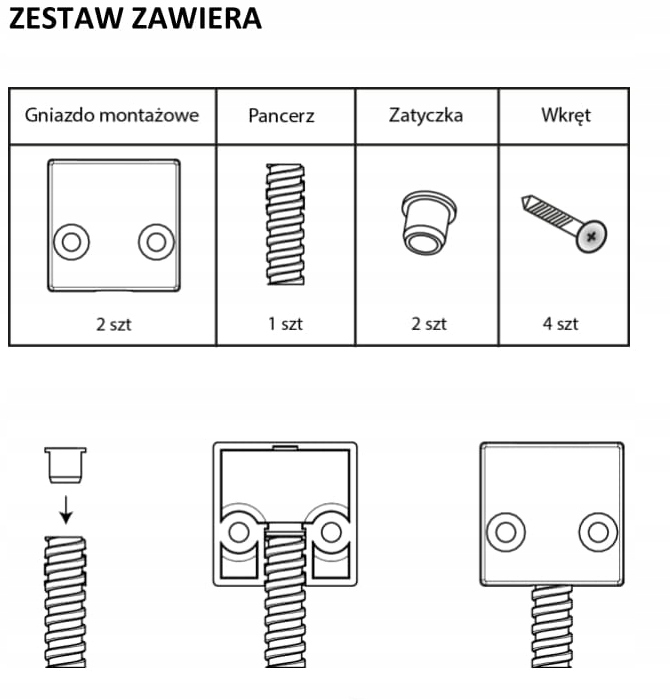 ZESTAW ZAWIERA

| Gniazdo montażowe | Pancerz | Zatyczka | Wkręt |
|---|---|---|---|
| 2 szt | 1 szt | 2 szt | 4 szt |