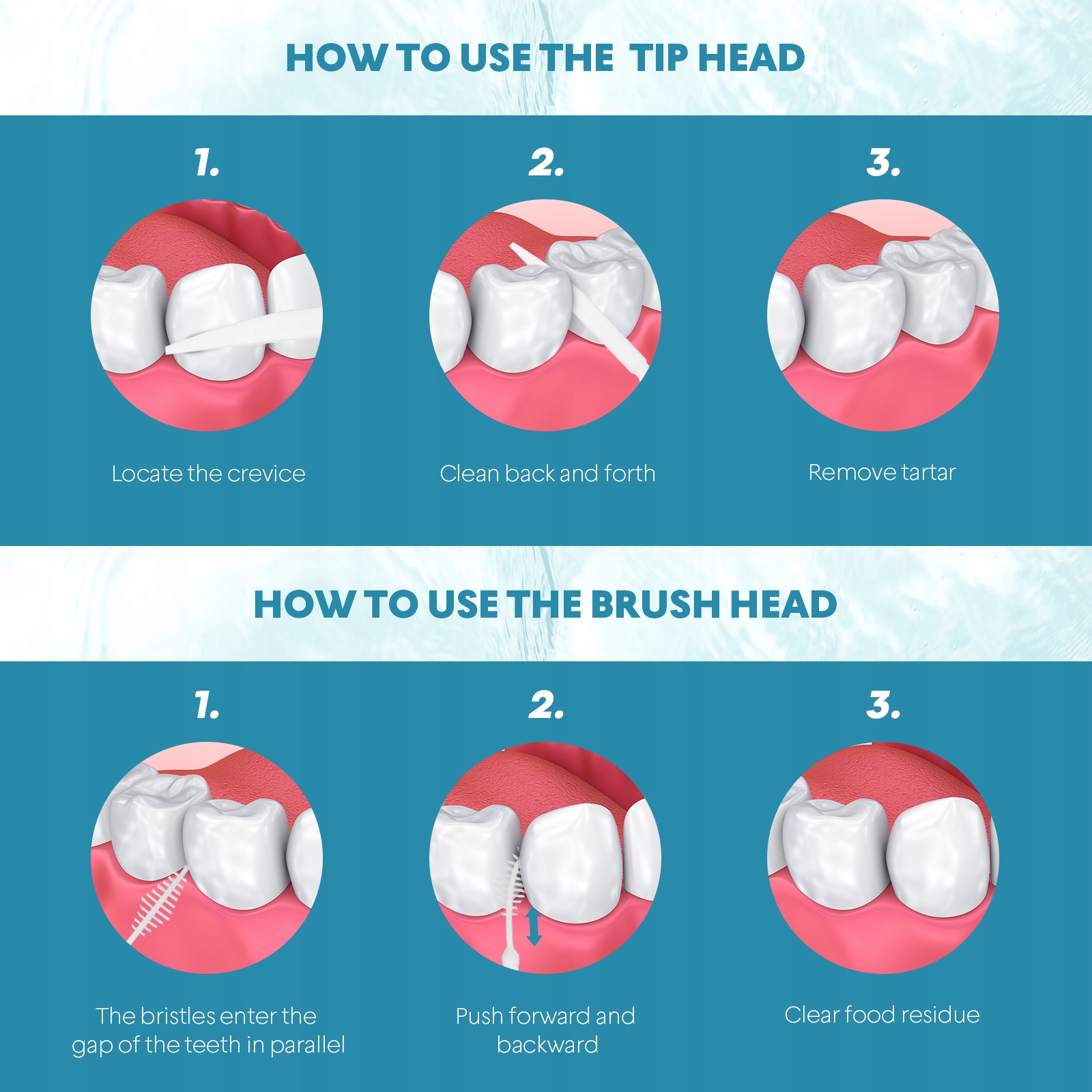 HOW TO USE THE TIP HEAD

1.

Locate the crevice

2.

Clean back and forth

3.

Remove tartar

HOW TO USE THE BRUSH HEAD

1.

The bristles enter the gap of the teeth in parallel

2.

Push forward and backward

3.

Clear food residue