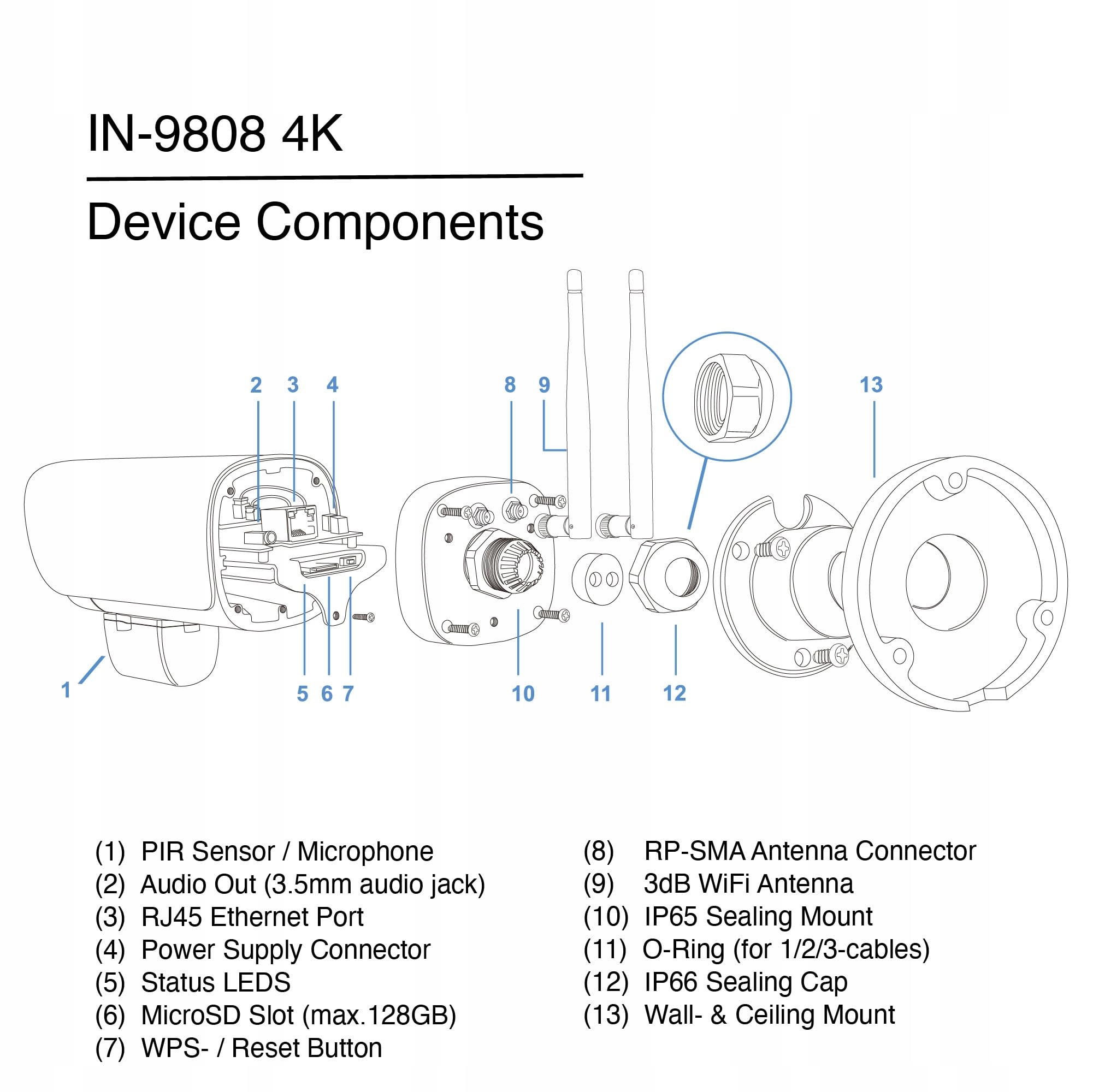 IN-9808 4K

Device Components

2 3 4 8 9 13

1 5 6 7 10 11 12

(1) PIR Sensor / Microphone
(2) Audio Out (3.5mm audio jack)
(3) RJ45 Ethernet Port
(4) Power Supply Connector
(5) Status LEDS
(6) MicroSD Slot (max.128GB)
(7) WPS- / Reset Button

(8) RP-SMA Antenna Connector
(9) 3dB WiFi Antenna
(10) IP65 Sealing Mount
(11) O-Ring (for 1/2/3-cables)
(12) IP66 Sealing Cap
(13) Wall- & Ceiling Mount