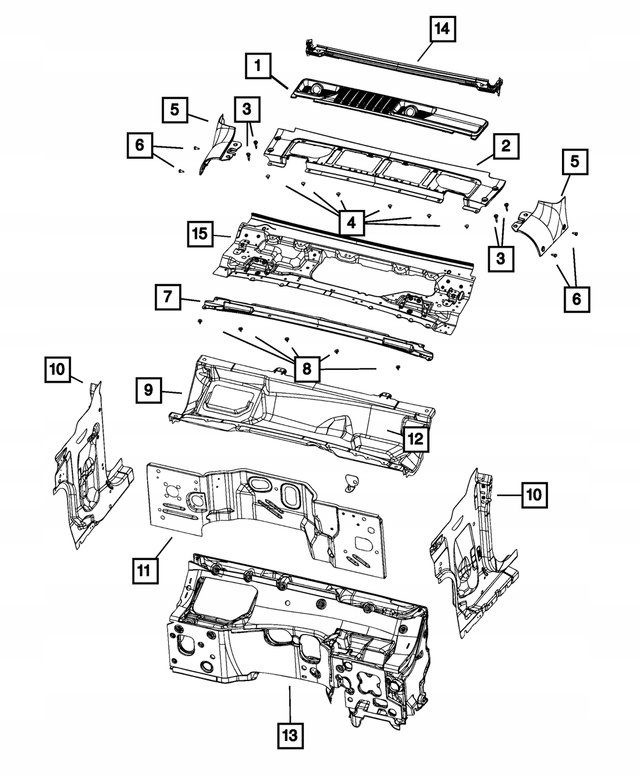 14
1
5
3
6
2
5
4
15
3
6
7
8
10
9
12
10
11
13