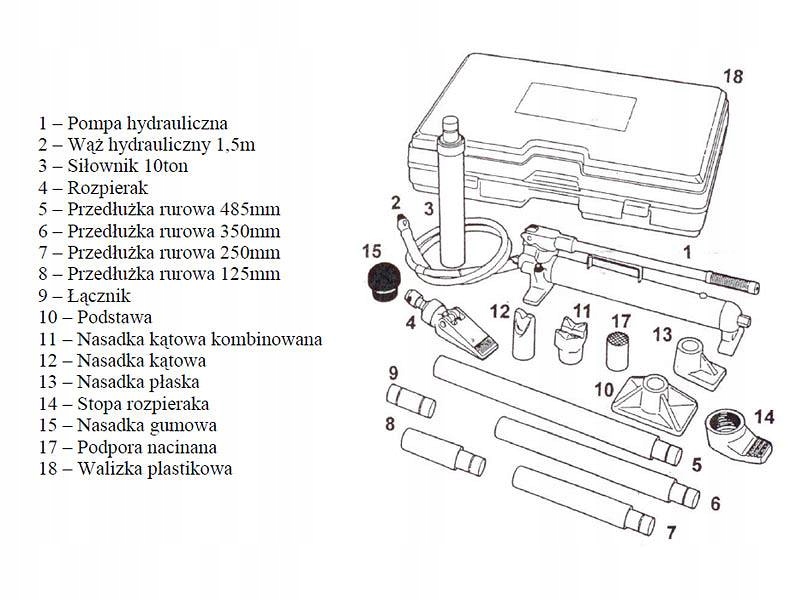 1 – Pompa hydrauliczna
2 – Wąż hydrauliczny 1,5m
3 – Siłownik 10ton
4 – Rozpierak
5 – Przedłużka rurowa 485mm
6 – Przedłużka rurowa 350mm
7 – Przedłużka rurowa 250mm
8 – Przedłużka rurowa 125mm
9 – Łącznik
10 – Podstawa
11 – Nasadka kątowa kombinowana
12 – Nasadka kątowa
13 – Nasadka płaska
14 – Stopa rozpieraka
15 – Nasadka gumowa
17 – Podpora nacinana
18 – Walizka plastikowa

18
2
3
15
1
4
12
11
17
13
9
10
14
8
5
6
7