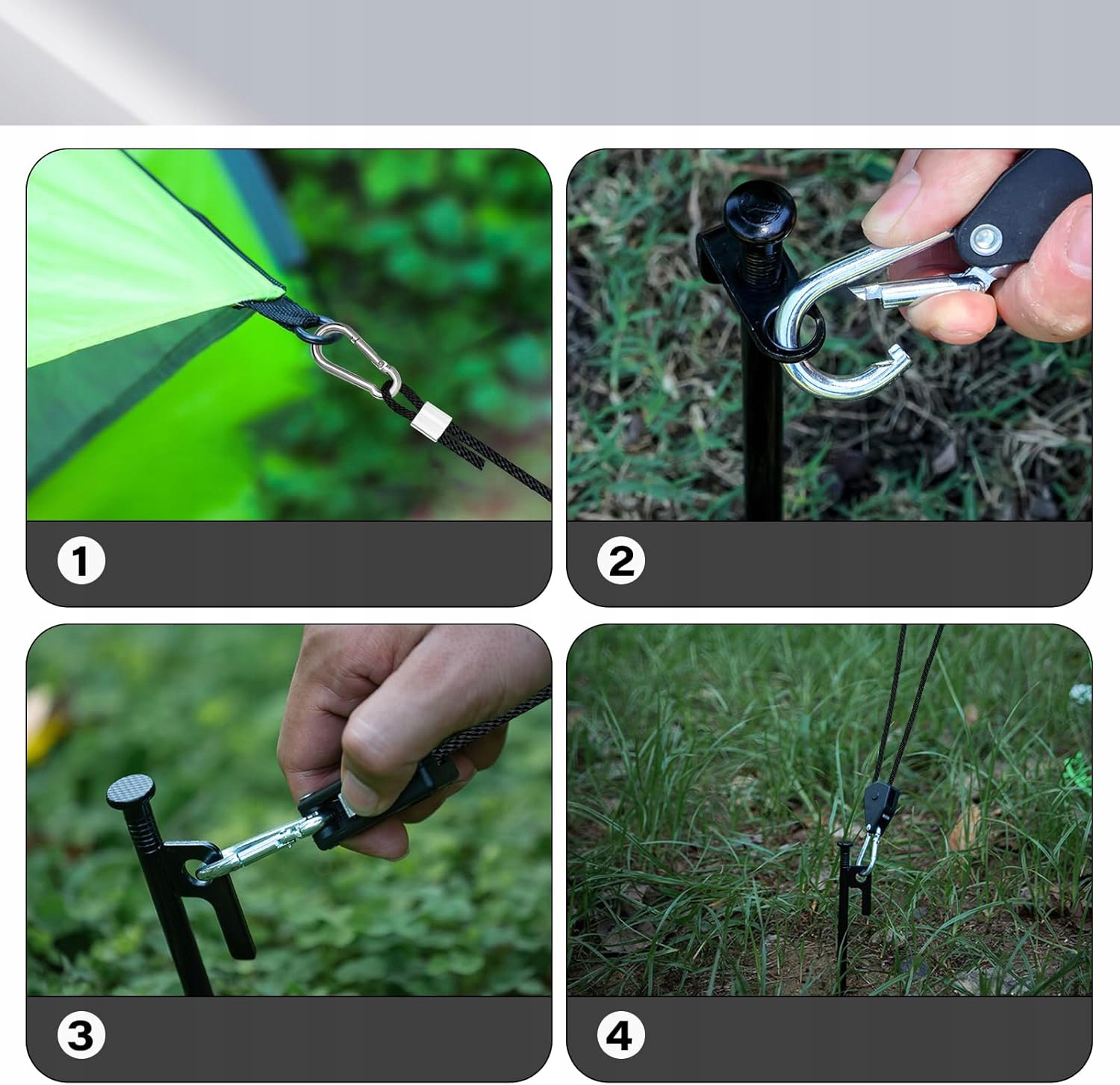 1

2

3

4