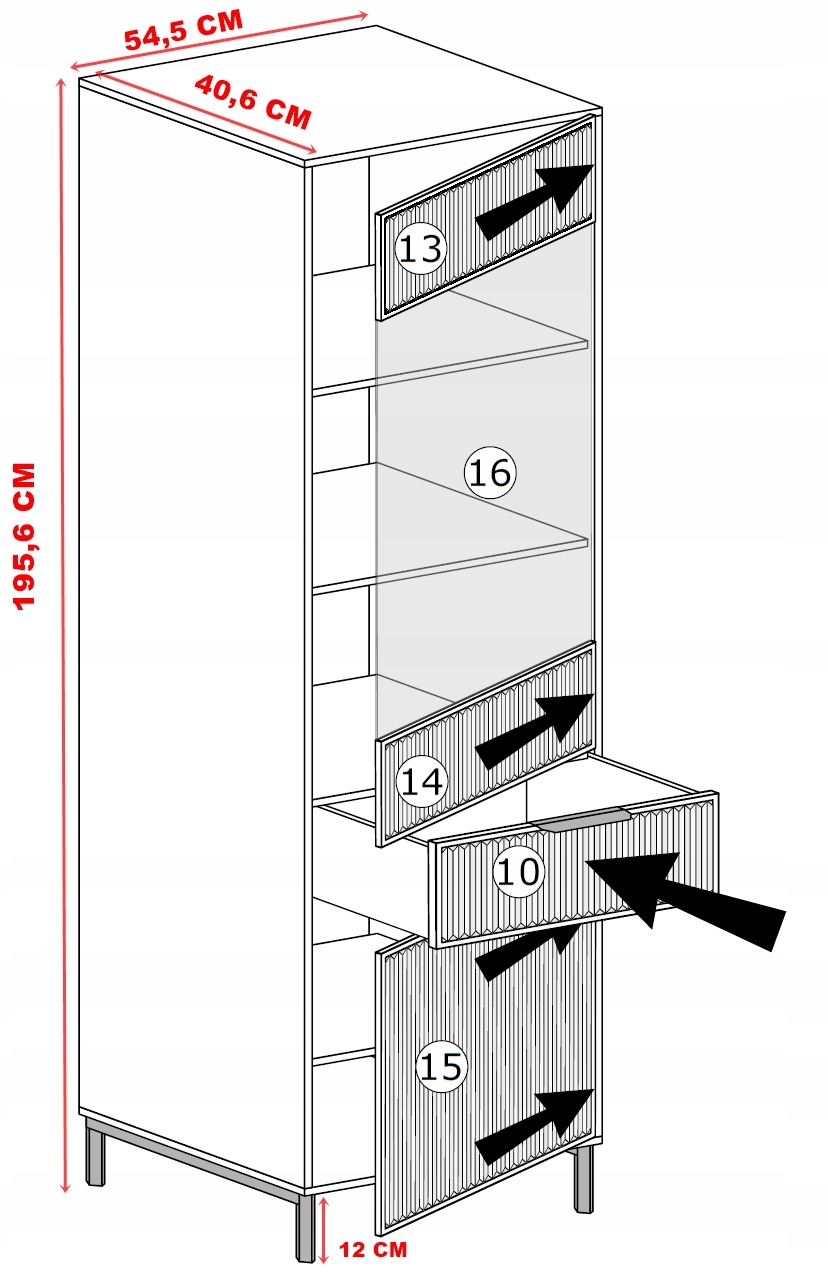 54,5 CM
40,6 CM
195,6 CM
13
16
14
10
15
12 CM