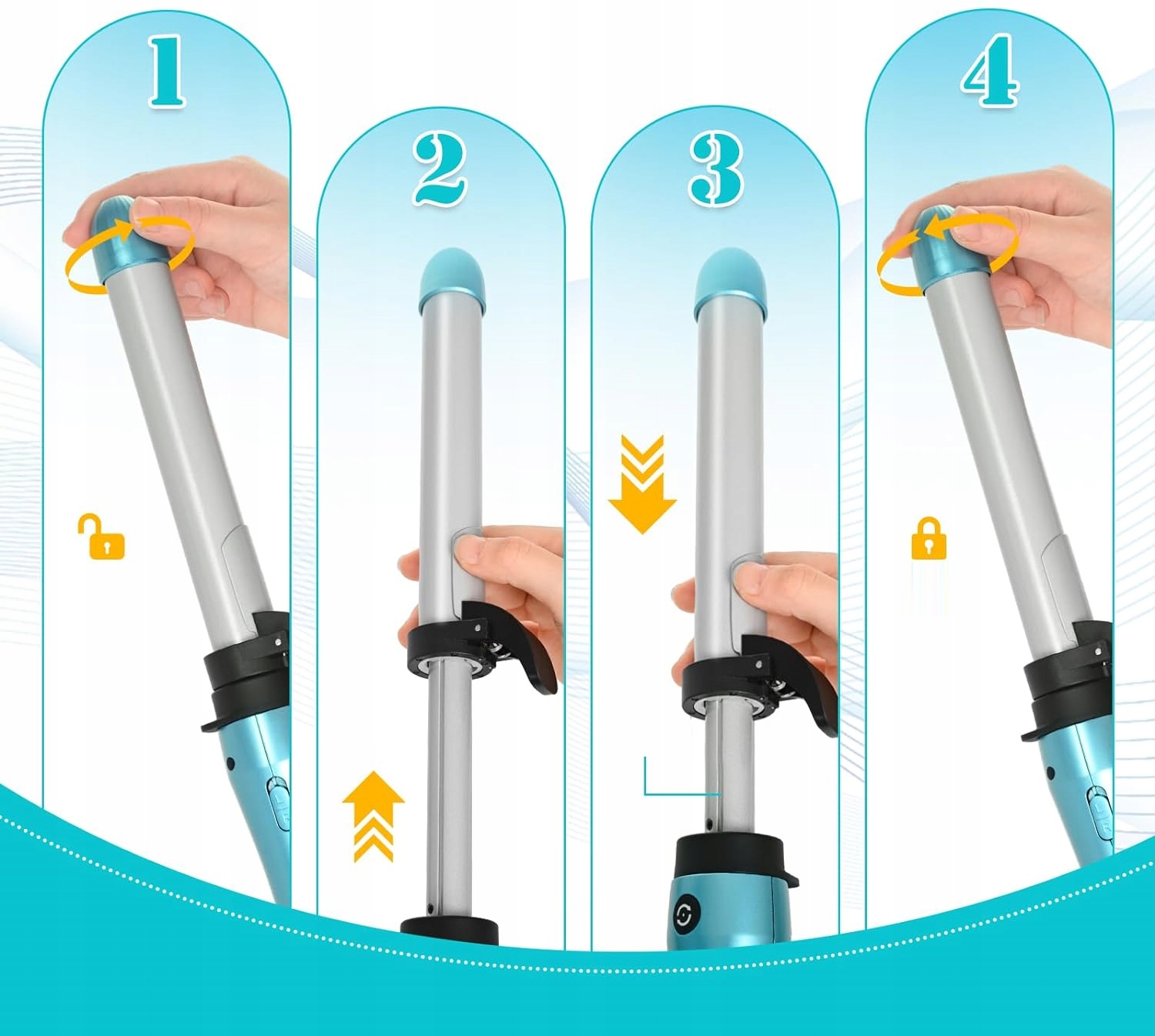 1

2

3

4