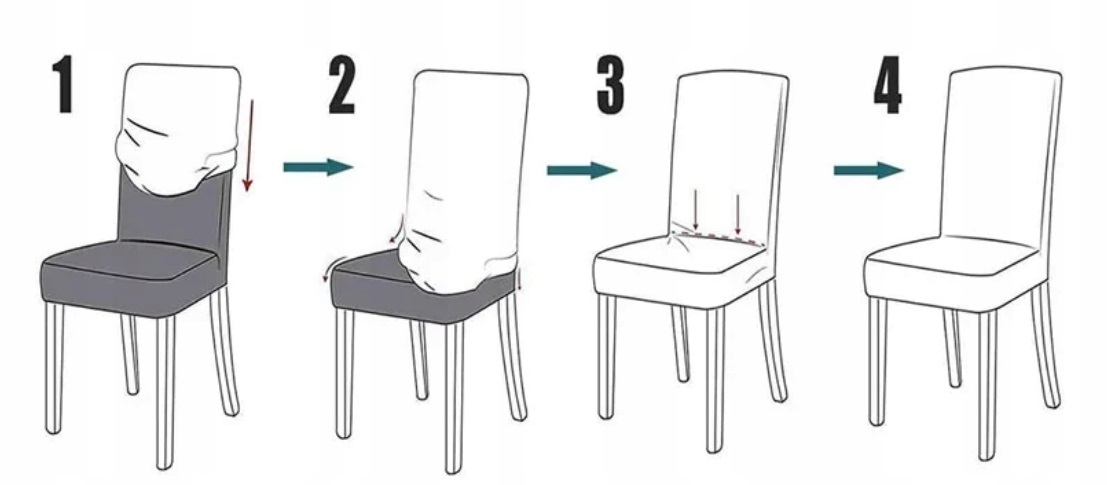 1

2

3

4