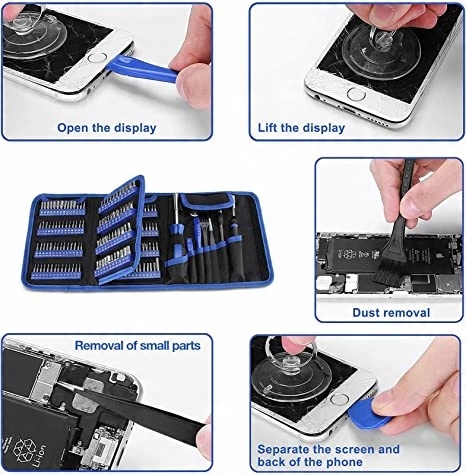 Open the display

Lift the display

Dust removal

Removal of small parts

Li-ion

Separate the screen and back of the phone