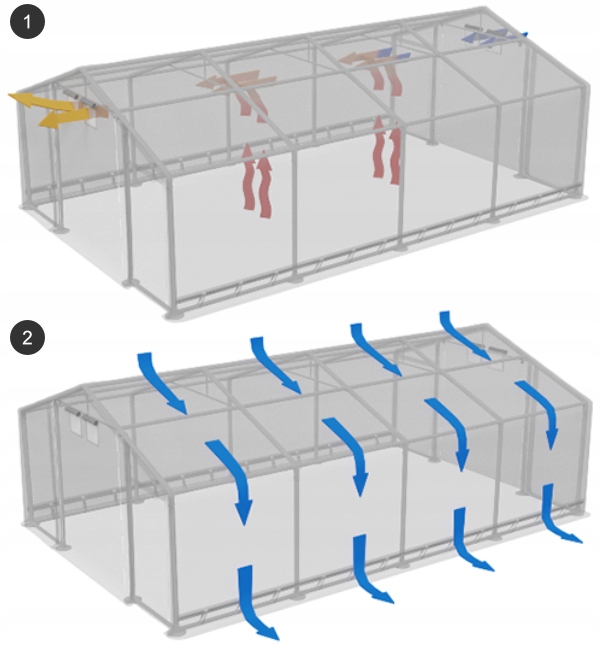 1

2