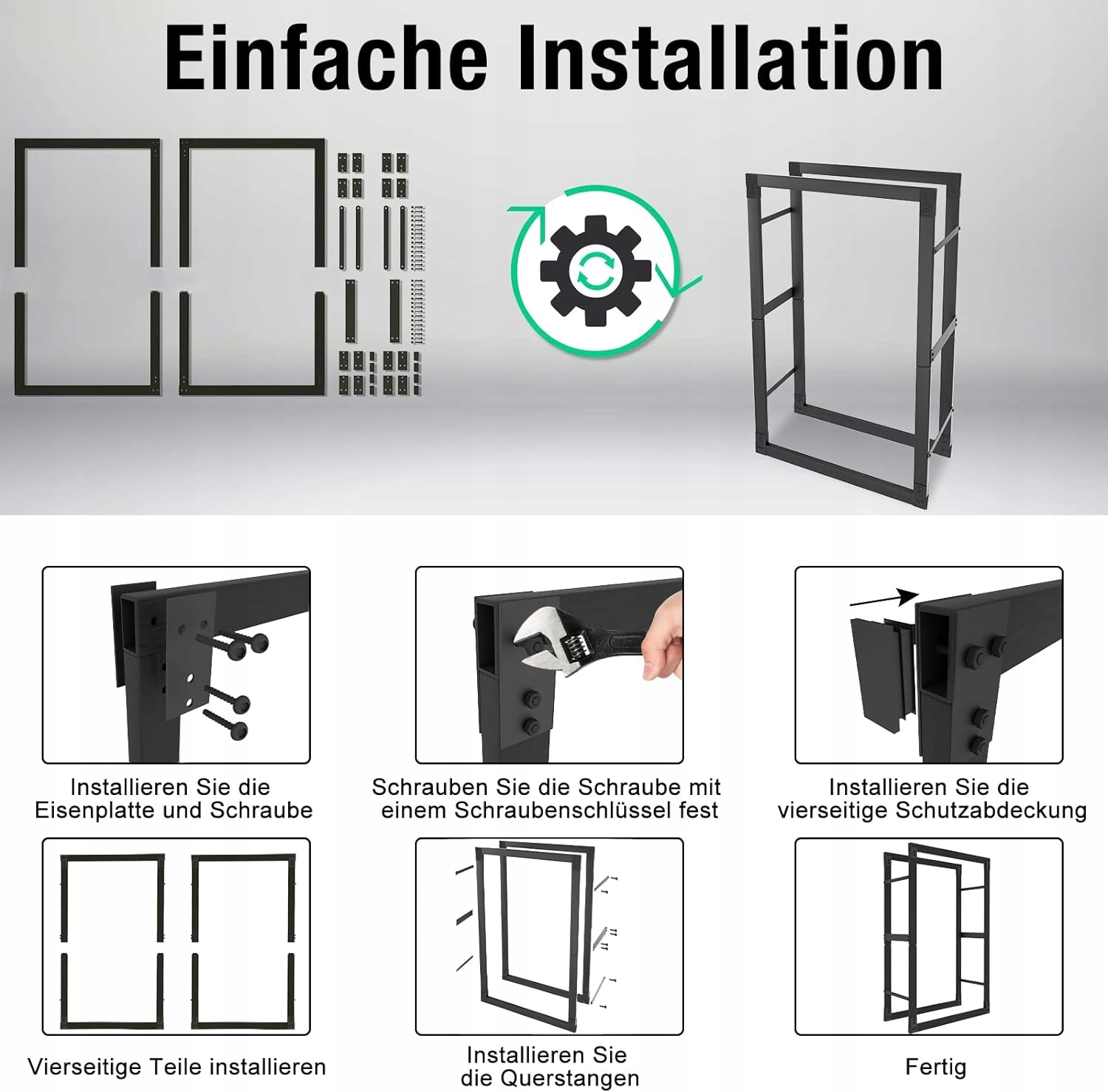 Einfache Installation

Installieren Sie die Eisenplatte und Schraube

Schrauben Sie die Schraube mit einem Schraubenschlüssel fest

Installieren Sie die vierseitige Schutzabdeckung

Vierseitige Teile installieren

Installieren Sie die Querstangen

Fertig