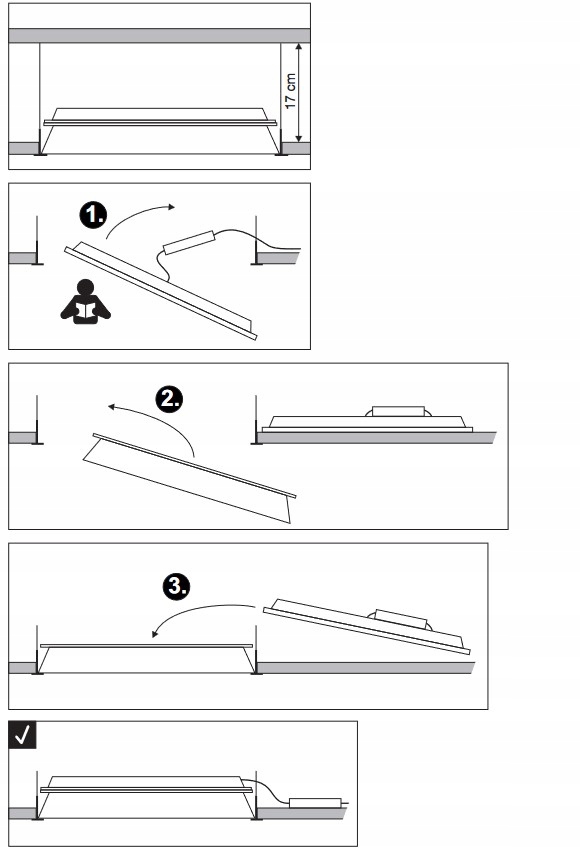 17 cm

1.

2.

3.

✓