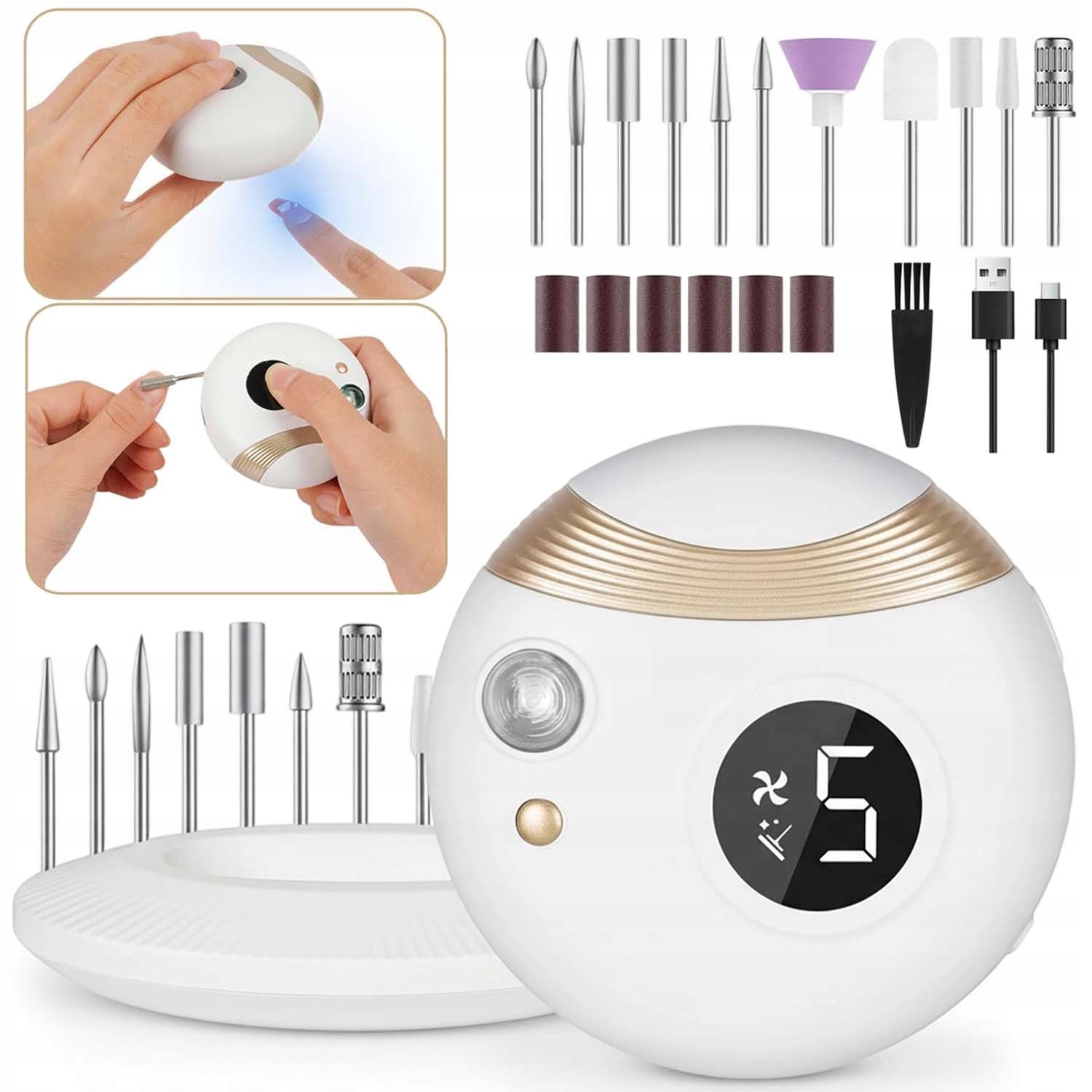 5