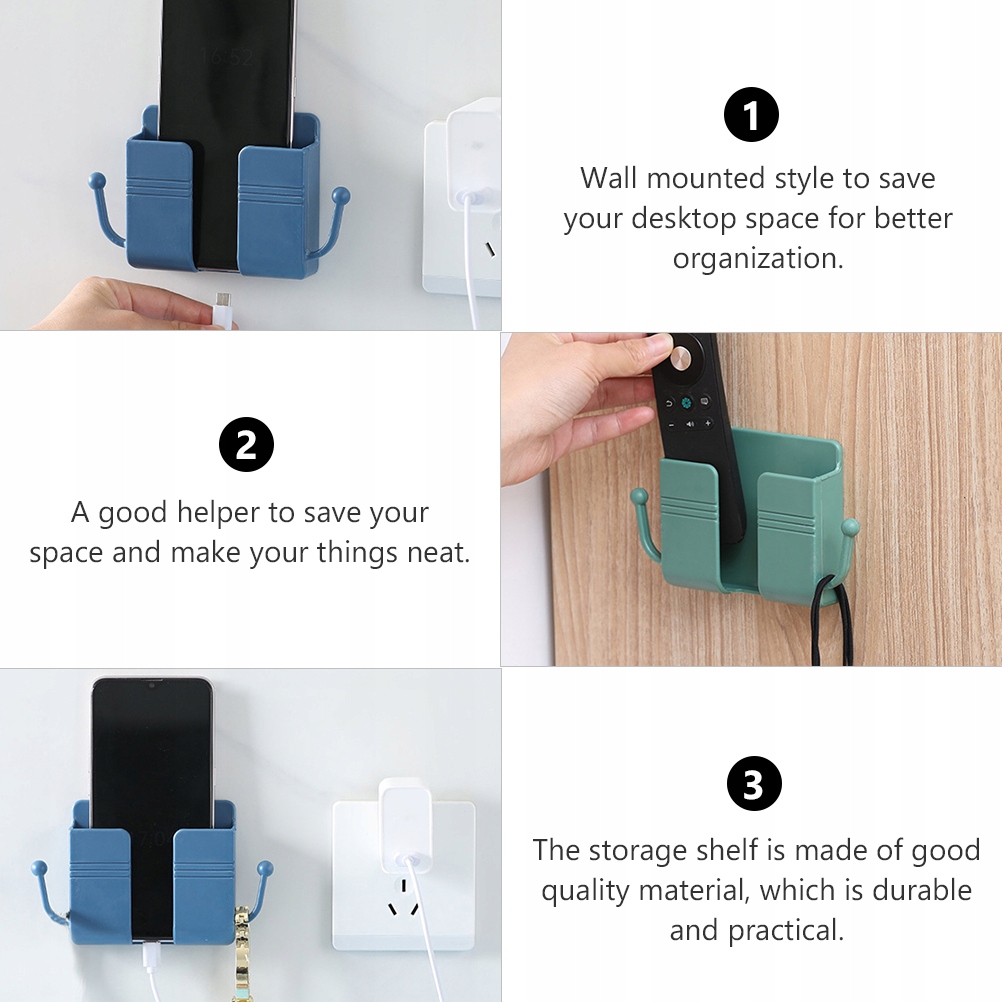 1

Wall mounted style to save your desktop space for better organization.

2

A good helper to save your space and make your things neat.

3

The storage shelf is made of good quality material, which is durable and practical.