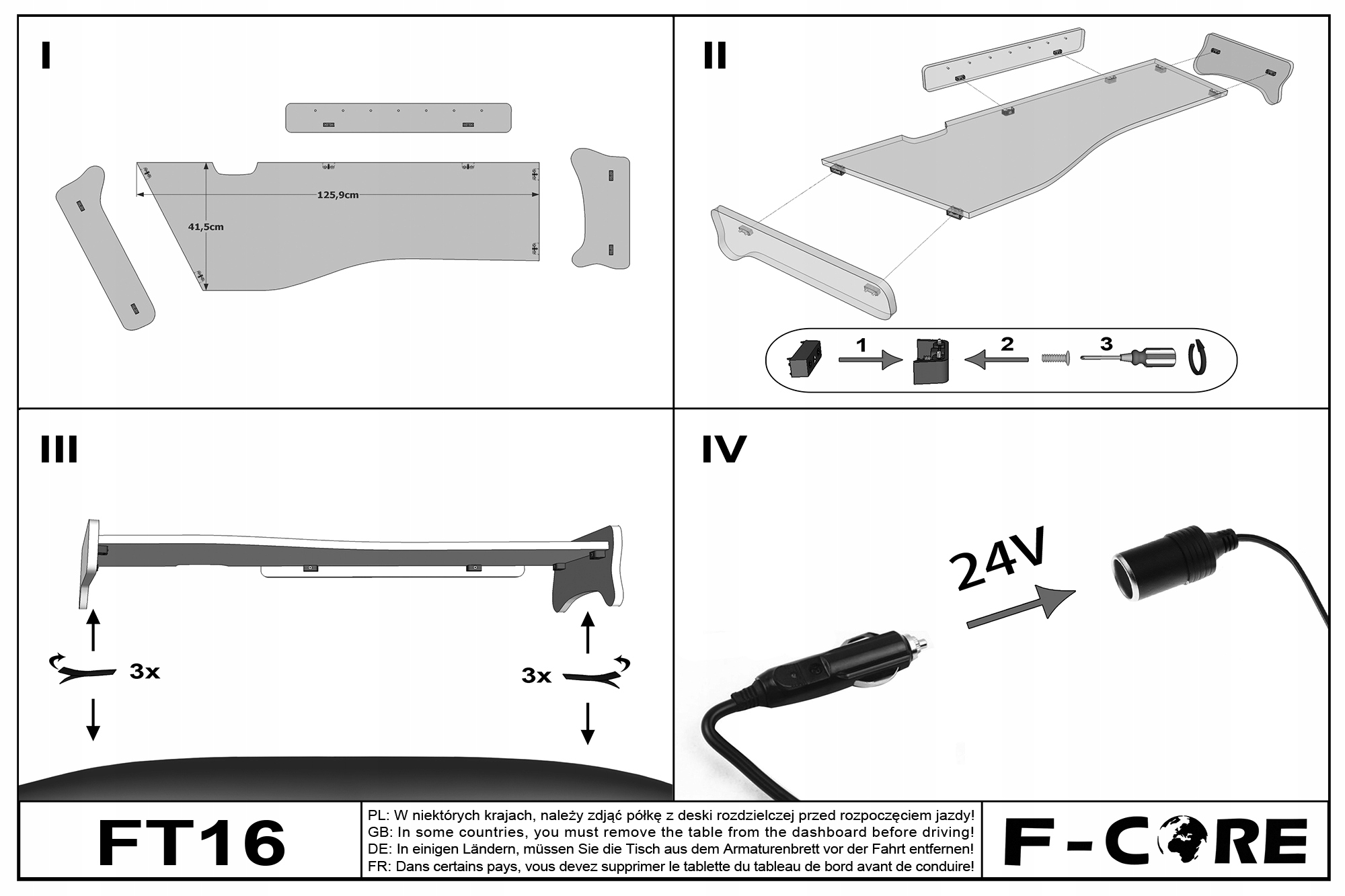 I

125,9cm

41,5cm

II

1

2

3

III

3x

3x

IV

24V

FT16

PL: W niektórych krajach, należy zdjąć półkę z deski rozdzielczej przed rozpoczęciem jazdy!
GB: In some countries, you must remove the table from the dashboard before driving!
DE: In einigen Ländern, müssen Sie die Tisch aus dem Armaturenbrett vor der Fahrt entfernen!
FR: Dans certains pays, vous devez supprimer le tablette du tableau de bord avant de conduire!

F-CORE