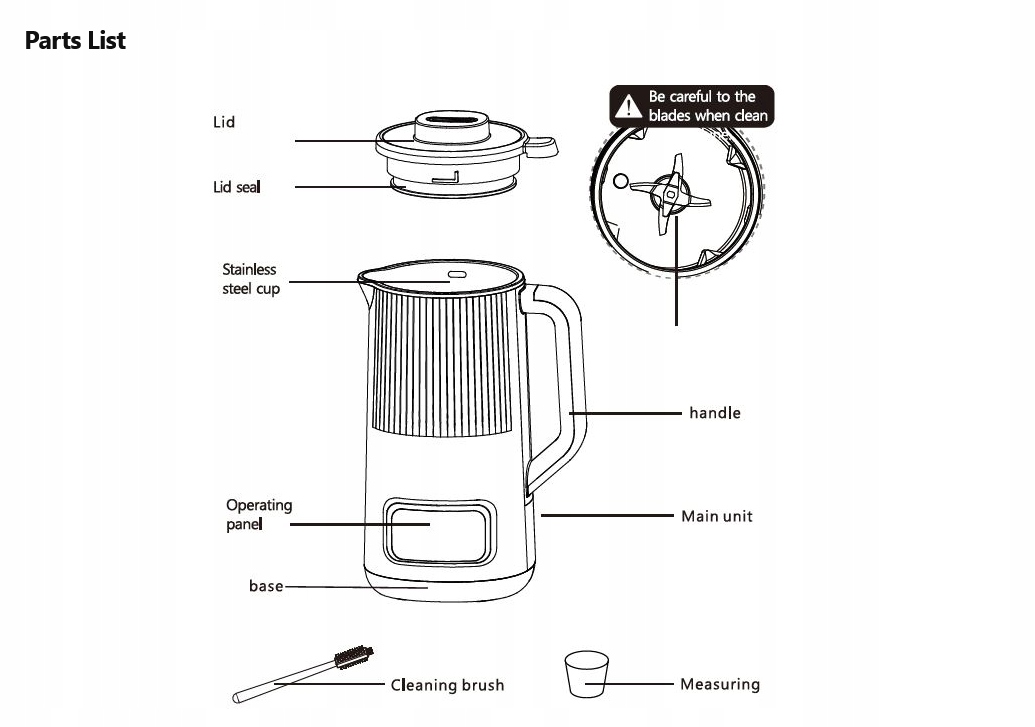 Parts List

Lid

Lid seal

Be careful to the blades when clean

Stainless steel cup

handle

Operating panel

Main unit

base

Cleaning brush

Measuring