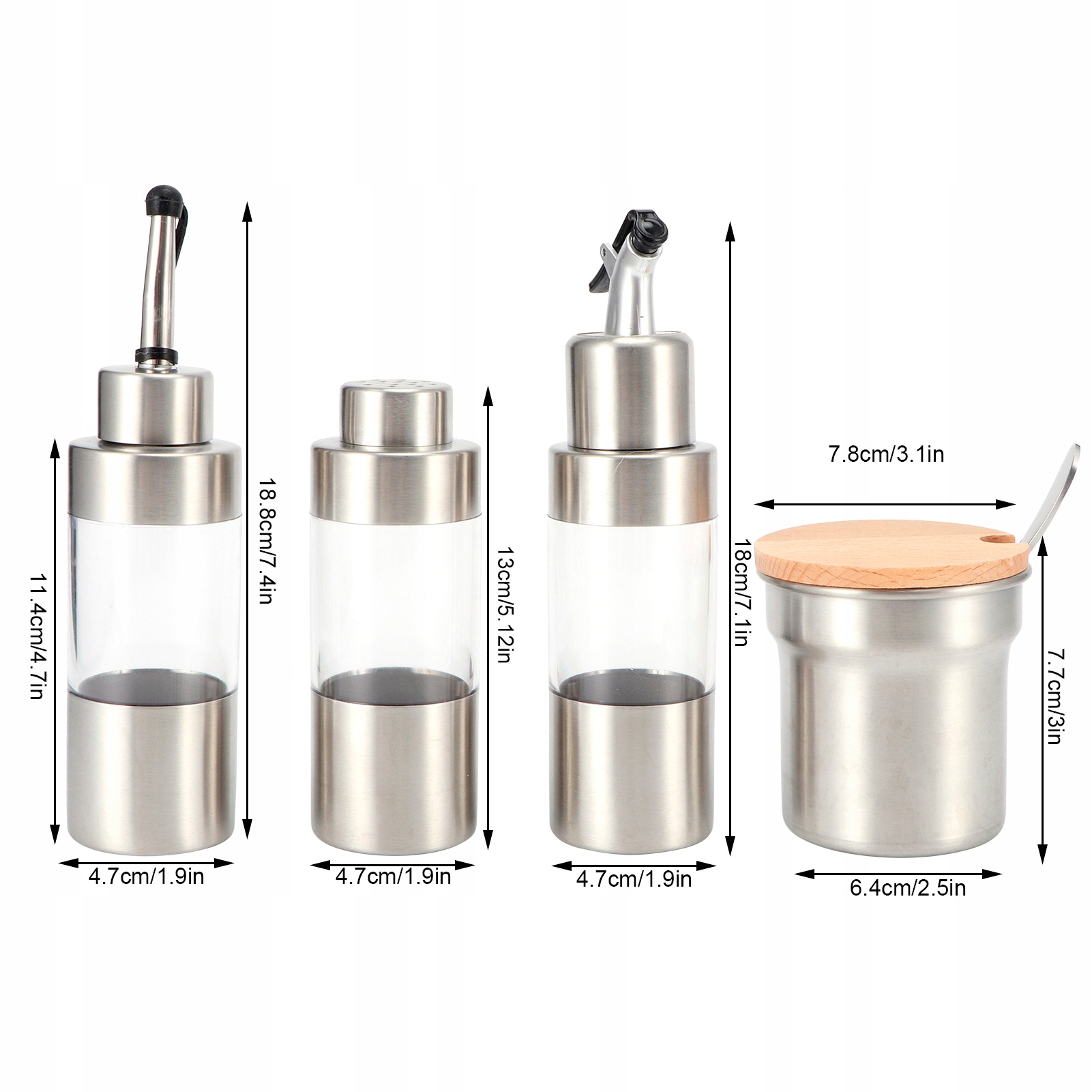 11.4cm/4.7in
18.8cm/7.4in
4.7cm/1.9in

13cm/5.12in
4.7cm/1.9in

18cm/7.1in
4.7cm/1.9in

7.8cm/3.1in
7.7cm/3in
6.4cm/2.5in