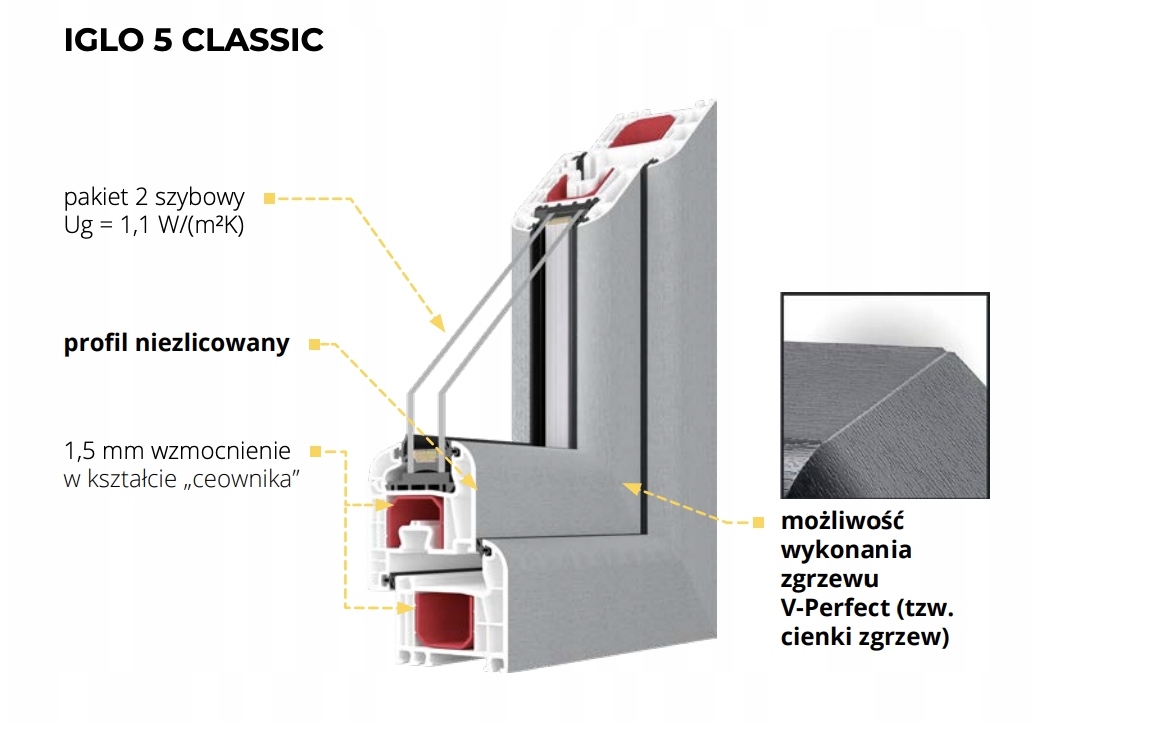 IGLO 5 CLASSIC

pakiet 2 szybowy
Ug = 1,1 W/(m²K)

profil niezlicowany

1,5 mm wzmocnienie
w kształcie „ceownika”

możliwość wykonania zgrzewu V-Perfect (tzw. cienki zgrzew)