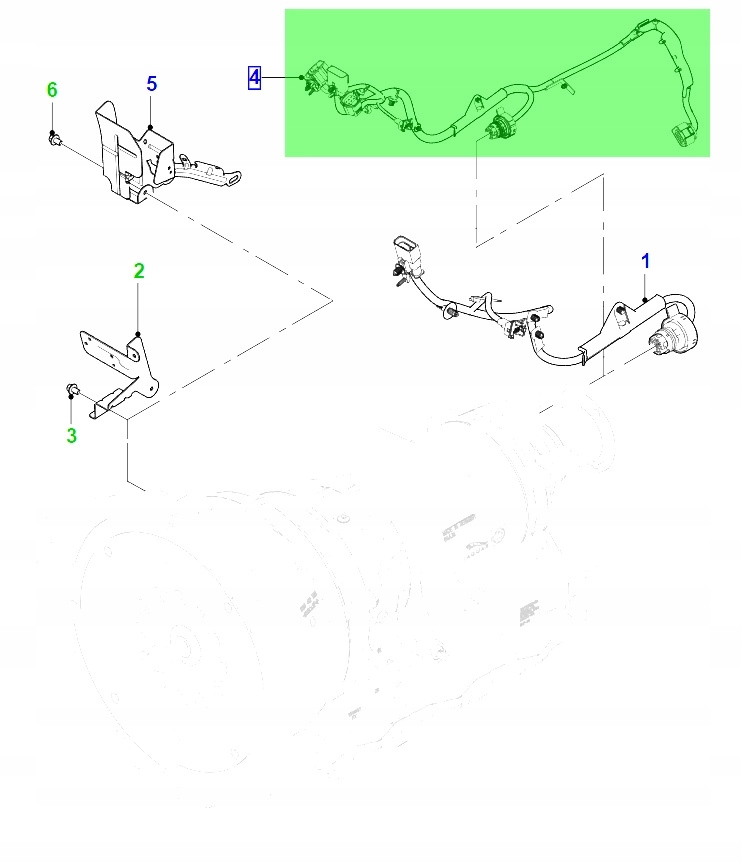 6
5
4
2
1
3