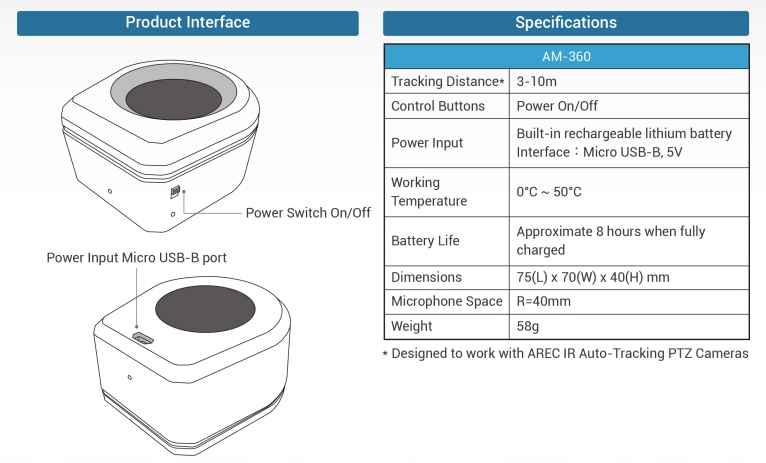 Product Interface

Power Switch On/Off

Power Input Micro USB-B port

Specifications

| AM-360 | |
|---|---|
| Tracking Distance* | 3-10m |
| Control Buttons | Power On/Off |
| Power Input | Built-in rechargeable lithium battery Interface：Micro USB-B, 5V |
| Working Temperature | 0°C ~ 50°C |
| Battery Life | Approximate 8 hours when fully charged |
| Dimensions | 75(L) x 70(W) x 40(H) mm |
| Microphone Space | R=40mm |
| Weight | 58g |

* Designed to work with AREC IR Auto-Tracking PTZ Cameras