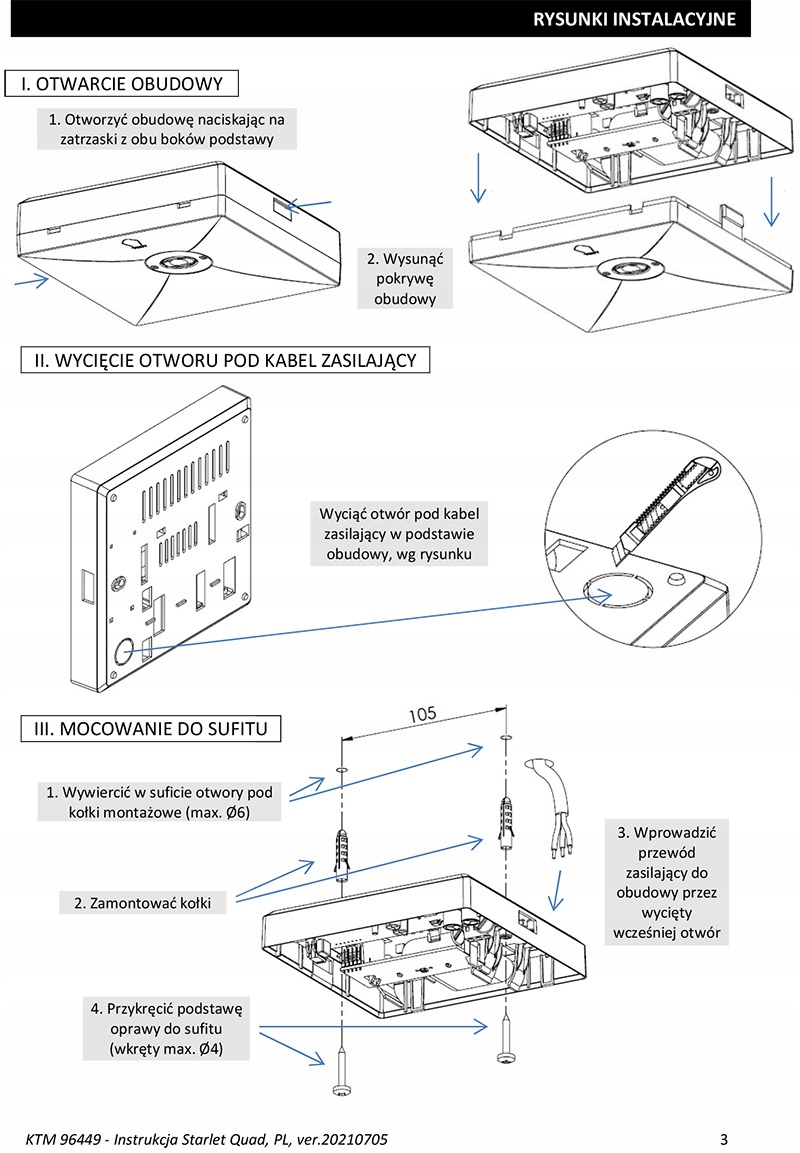 RYSUNKI INSTALACYJNE

I. OTWARCIE OBUDOWY

1. Otworzyć obudowę naciskając na zatrzaski z obu boków podstawy

2. Wysunąć pokrywę obudowy

II. WYCIĘCIE OTWORU POD KABEL ZASILAJĄCY

Wyciąć otwór pod kabel zasilający w podstawie obudowy, wg rysunku

III. MOCOWANIE DO SUFITU

105

1. Wywiercić w suficie otwory pod kołki montażowe (max. Ø6)

2. Zamontować kołki

3. Wprowadzić przewód zasilający do obudowy przez wycięty wcześniej otwór

4. Przykręcić podstawę oprawy do sufitu (wkręty max. Ø4)

KTM 96449 - Instrukcja Starlet Quad, PL, ver.20210705

3