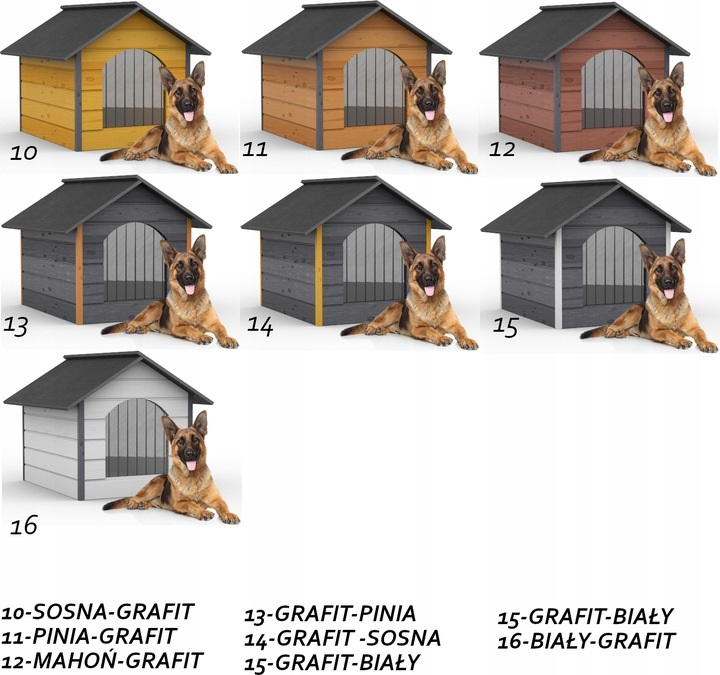 10

11

12

13

14

15

16

10-SOSNA-GRAFIT
11-PINIA-GRAFIT
12-MAHOŃ-GRAFIT

13-GRAFIT-PINIA
14-GRAFIT -SOSNA
15-GRAFIT-BIAŁY

15-GRAFIT-BIAŁY
16-BIAŁY-GRAFIT