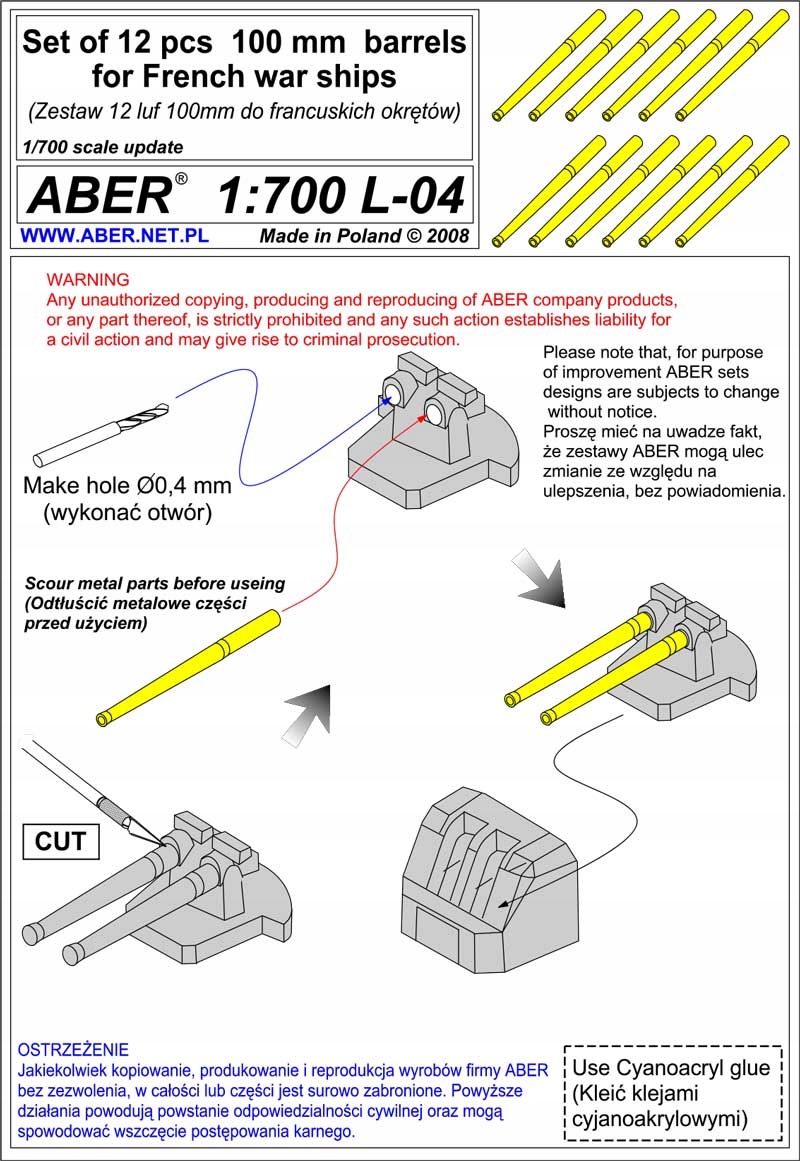 Set of 12 pcs 100 mm barrels for French war ships
(Zestaw 12 luf 100mm do francuskich okrętów)

1/700 scale update

ABER® 1:700 L-04

WWW.ABER.NET.PL Made in Poland © 2008

WARNING
Any unauthorized copying, producing and reproducing of ABER company products, or any part thereof, is strictly prohibited and any such action establishes liability for a civil action and may give rise to criminal prosecution.

Please note that, for purpose of improvement ABER sets designs are subjects to change without notice.
Proszę mieć na uwadze fakt, że zestawy ABER mogą ulec zmianie ze względu na ulepszenia, bez powiadomienia.

Make hole Ø0,4 mm
(wykonać otwór)

Scour metal parts before useing
(Odtłuścić metalowe części przed użyciem)

CUT

OSTRZEŻENIE
Jakiekolwiek kopiowanie, produkowanie i reprodukcja wyrobów firmy ABER bez zezwolenia, w całości lub części jest surowo zabronione. Powyższe działania powodują powstanie odpowiedzialności cywilnej oraz mogą spowodować wszczęcie postępowania karnego.

Use Cyanoacryl glue
(Kleić klejami cyjanoakrylowymi)