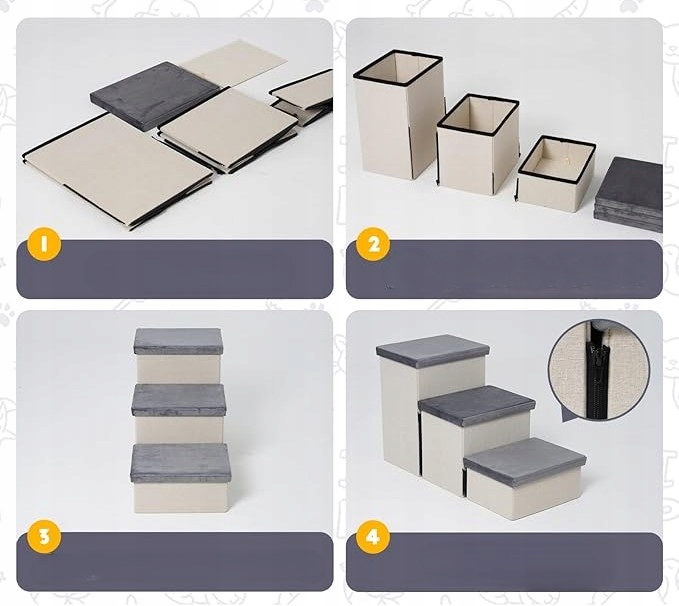 1

2

3

4