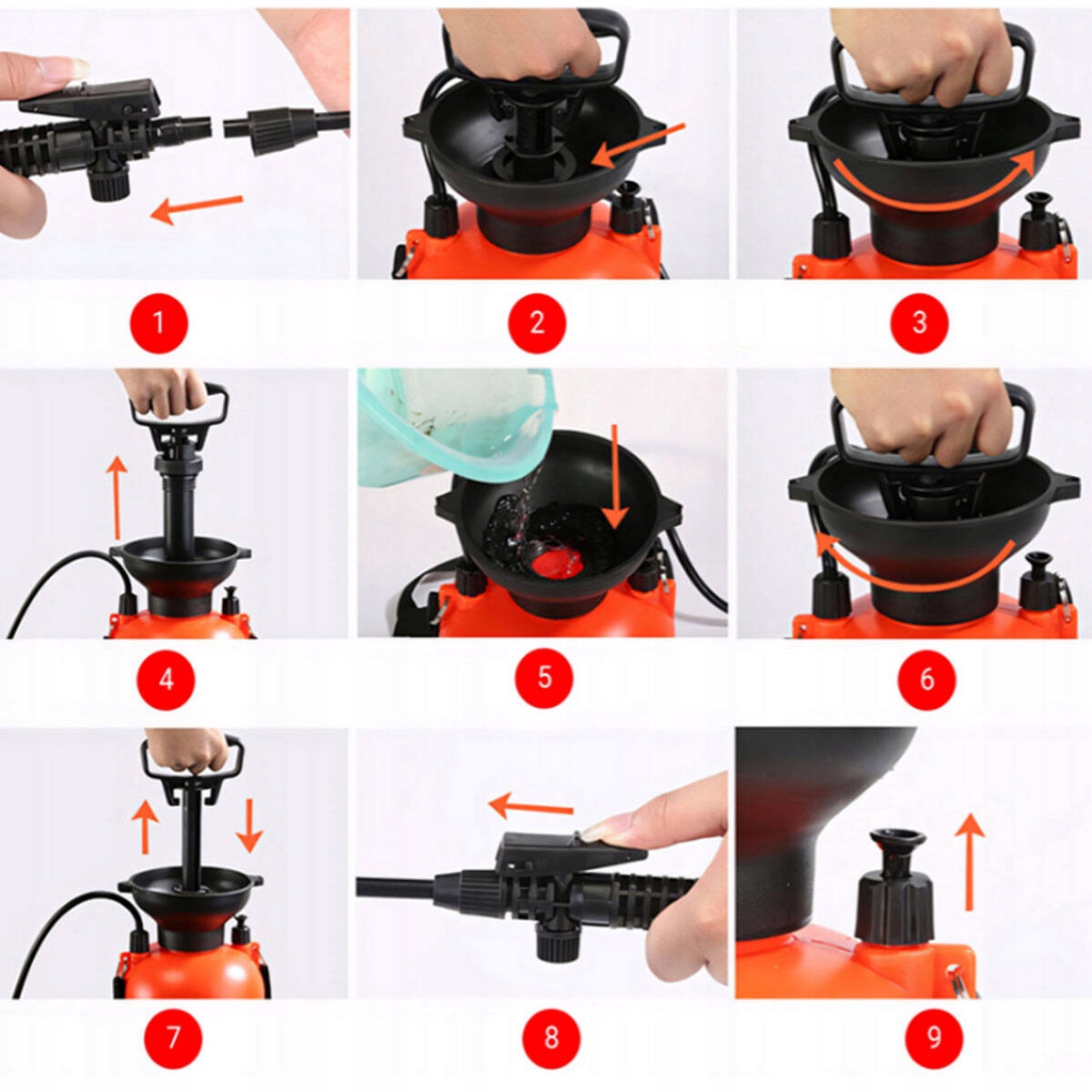 1

2

3

4

5

6

7

8

9