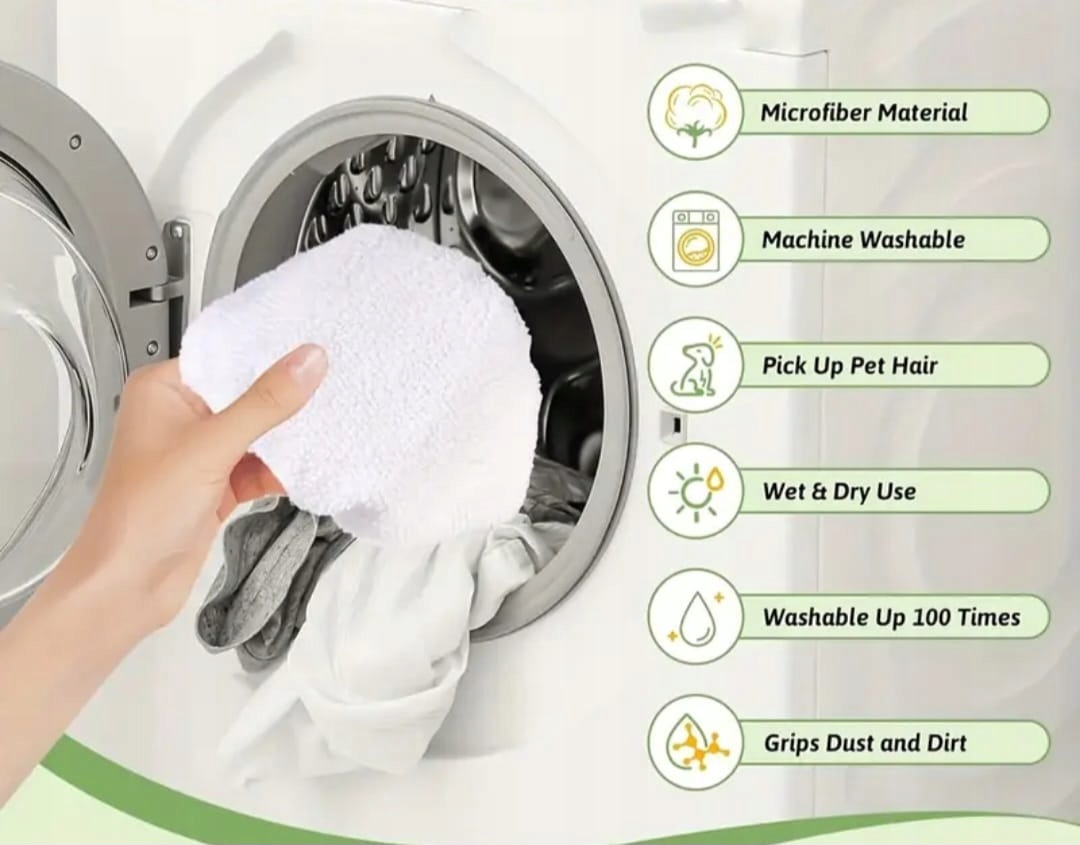 Microfiber Material

Machine Washable

Pick Up Pet Hair

Wet & Dry Use

Washable Up 100 Times

Grips Dust and Dirt