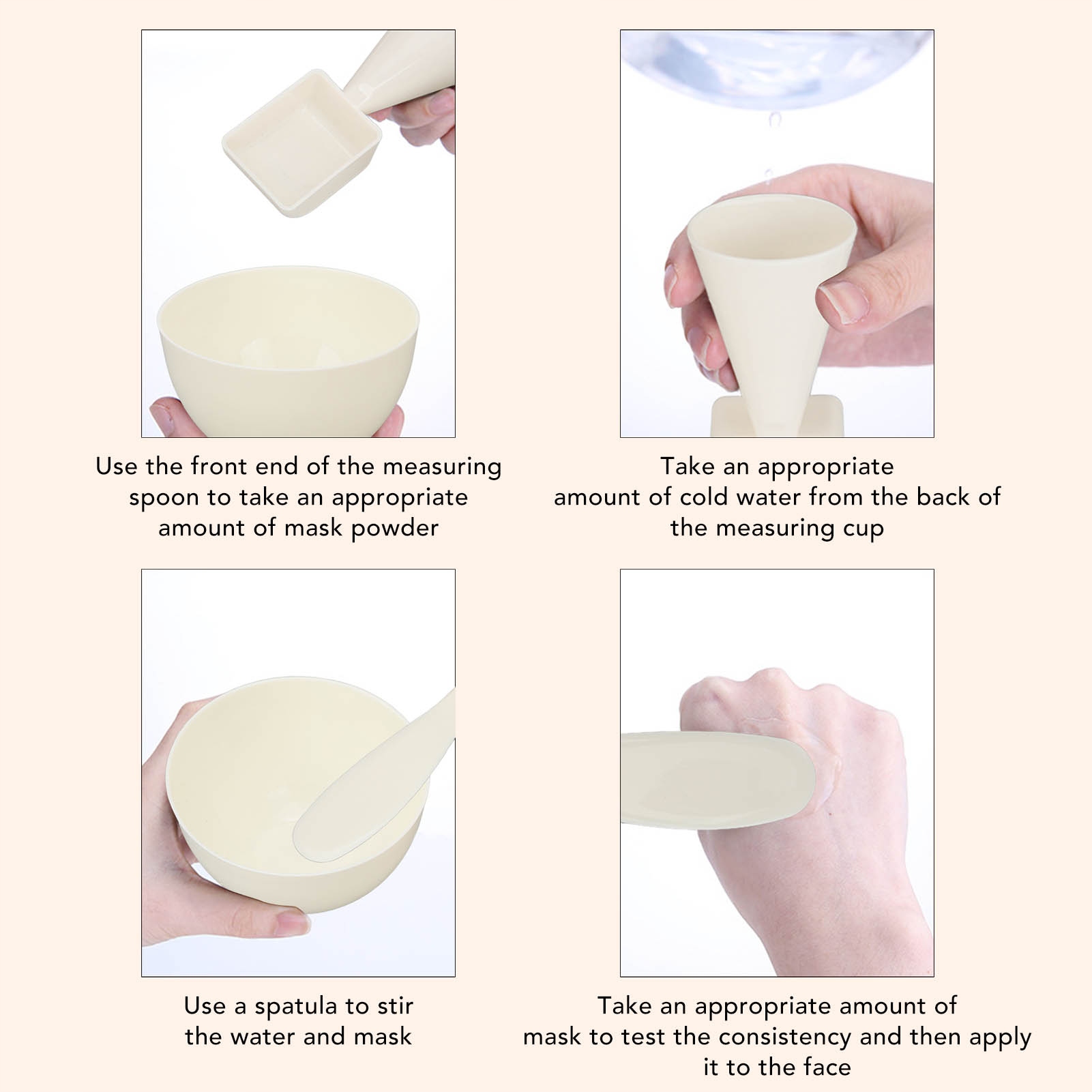 Use the front end of the measuring spoon to take an appropriate amount of mask powder

Take an appropriate amount of cold water from the back of the measuring cup

Use a spatula to stir the water and mask

Take an appropriate amount of mask to test the consistency and then apply it to the face